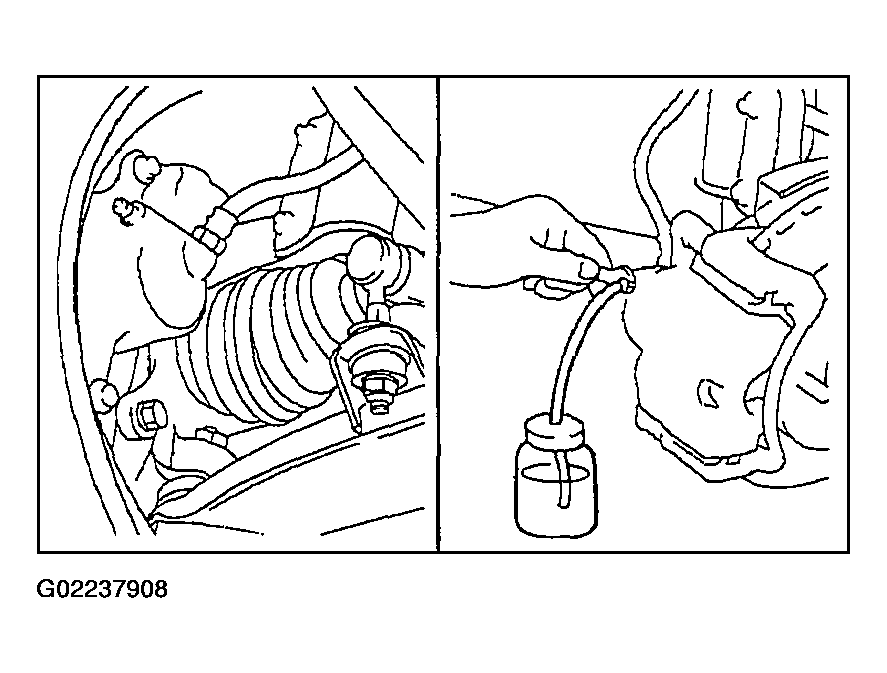 G02237908