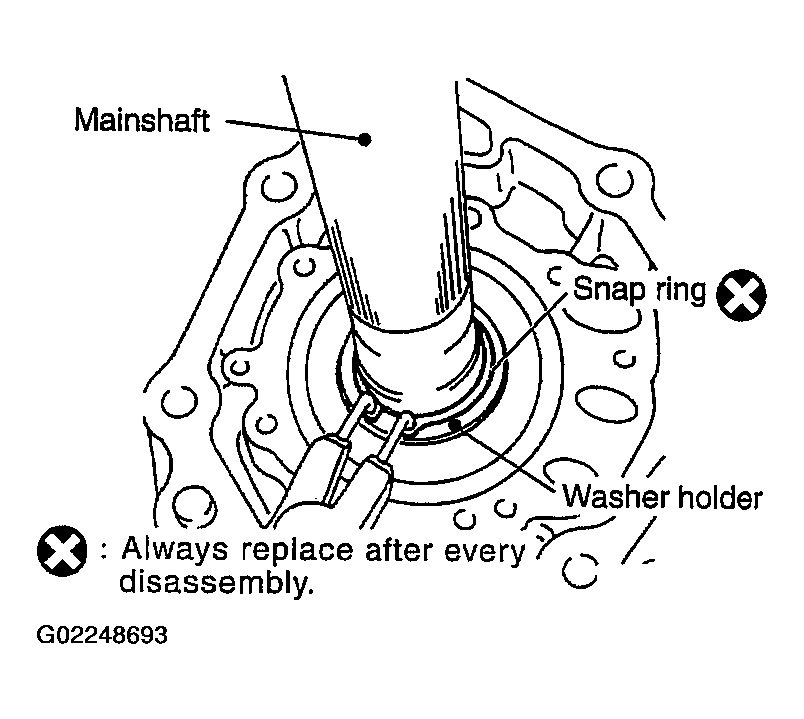 Mainshaft

Snap ring

Washer holder

: Always replace after every disassembly.

G02248693