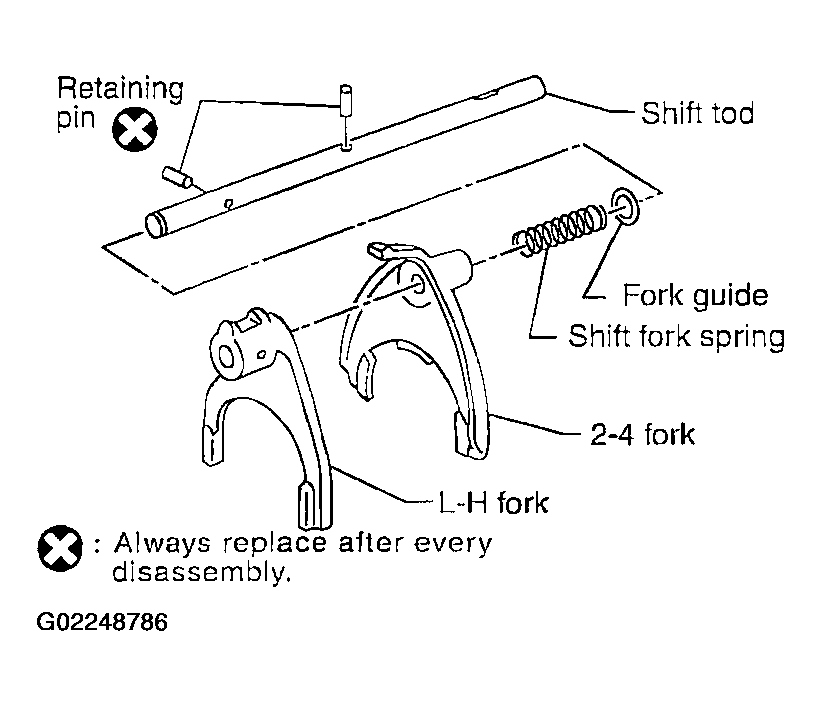 Retaining pin

Shift tod

Fork guide

Shift fork spring

2-4 fork

L-H fork

: Always replace after every disassembly.

G02248786