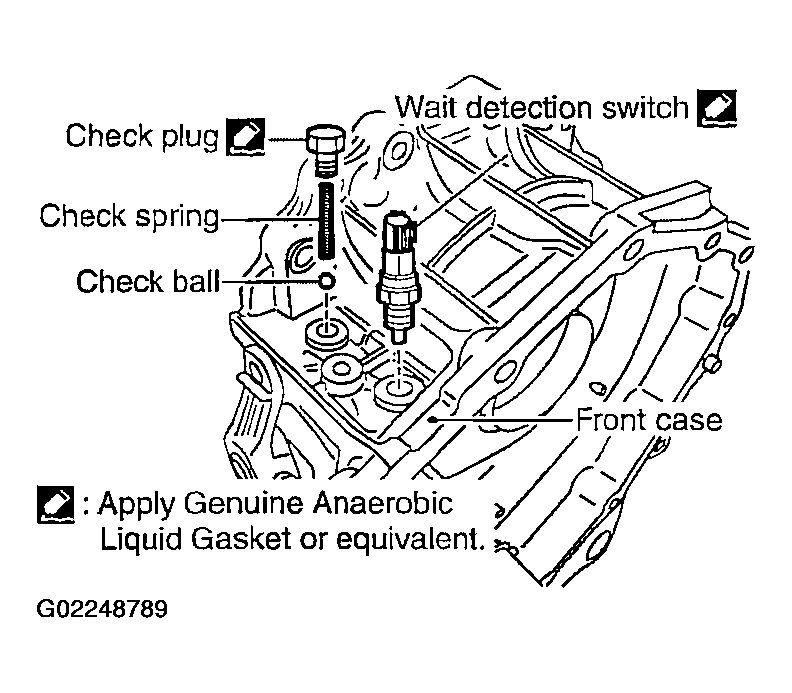 Wait detection switch

Check plug

Check spring

Check ball

Front case

: Apply Genuine Anaerobic Liquid Gasket or equivalent.

G02248789