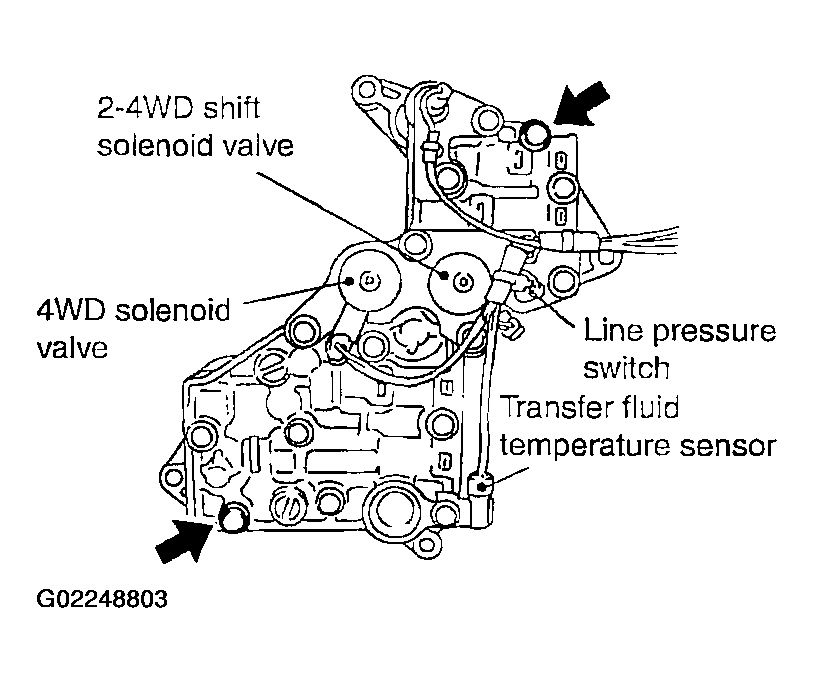 2-4WD shift solenoid valve

4WD solenoid valve

Line pressure switch

Transfer fluid temperature sensor

G02248803