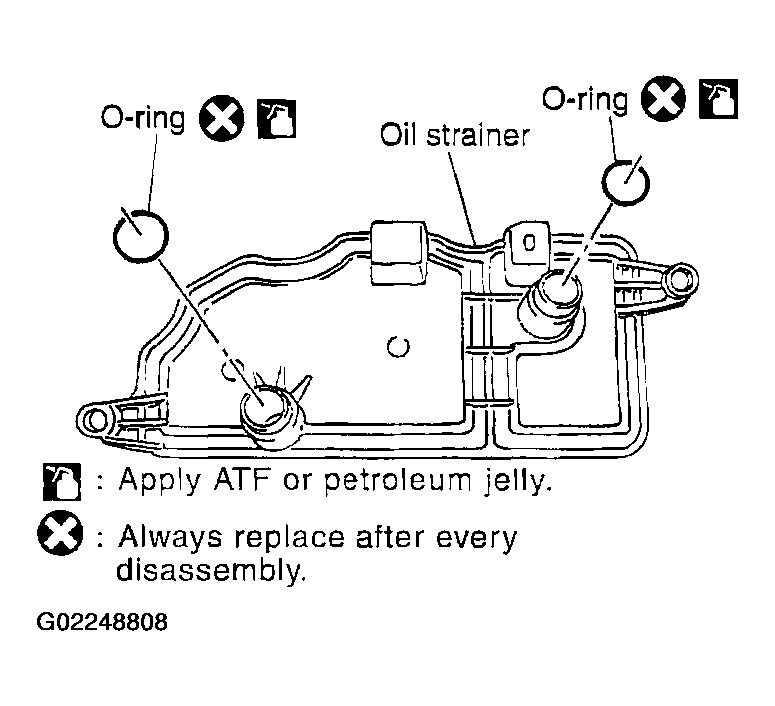 O-ring

Oil strainer

O-ring

: Apply ATF or petroleum jelly.

: Always replace after every disassembly.

G02248808