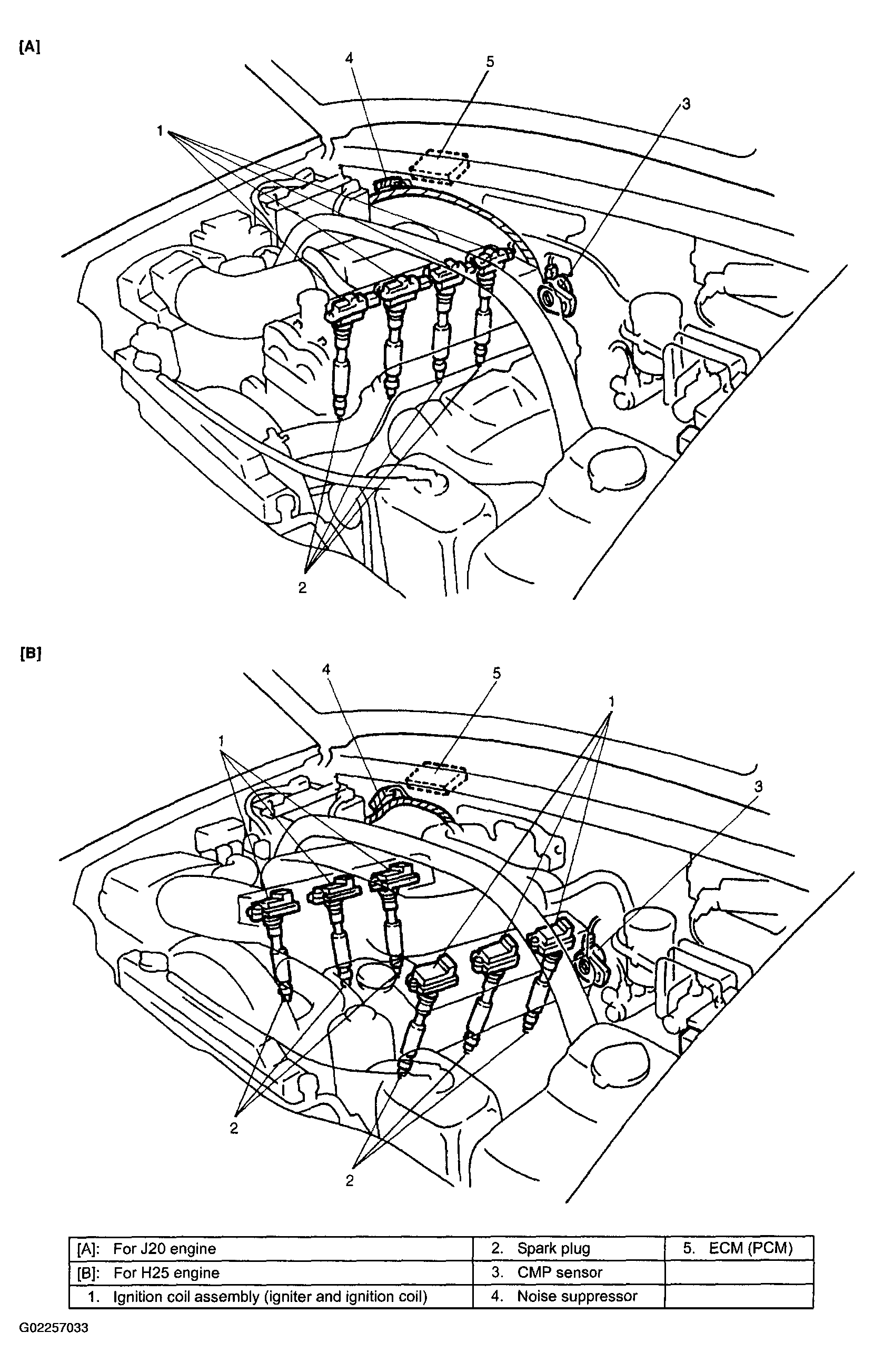 [A]

4
5
3
1
2

[B]

4
5
1
1
3
2
2

| [A]: For J20 engine | 2. Spark plug | 5. ECM (PCM) |
|---|---|---|
| [B]: For H25 engine | 3. CMP sensor | |
| 1. Ignition coil assembly (igniter and ignition coil) | 4. Noise suppressor | |

G02257033