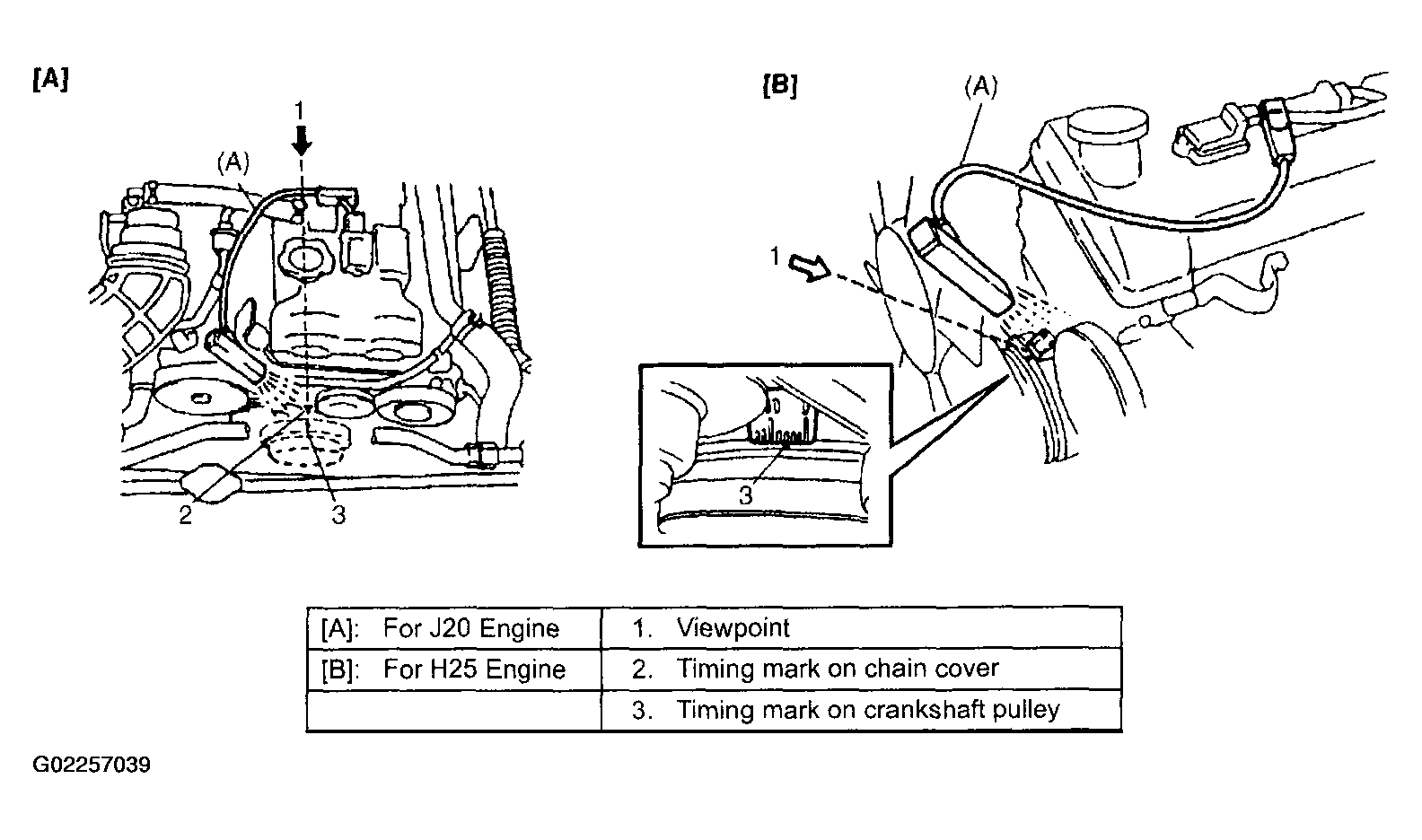 [A]

1

(A)

2

3

[B]

(A)

1

3

| [A]: For J20 Engine | 1. Viewpoint |
|---|---|
| [B]: For H25 Engine | 2. Timing mark on chain cover |
| | 3. Timing mark on crankshaft pulley |

G02257039