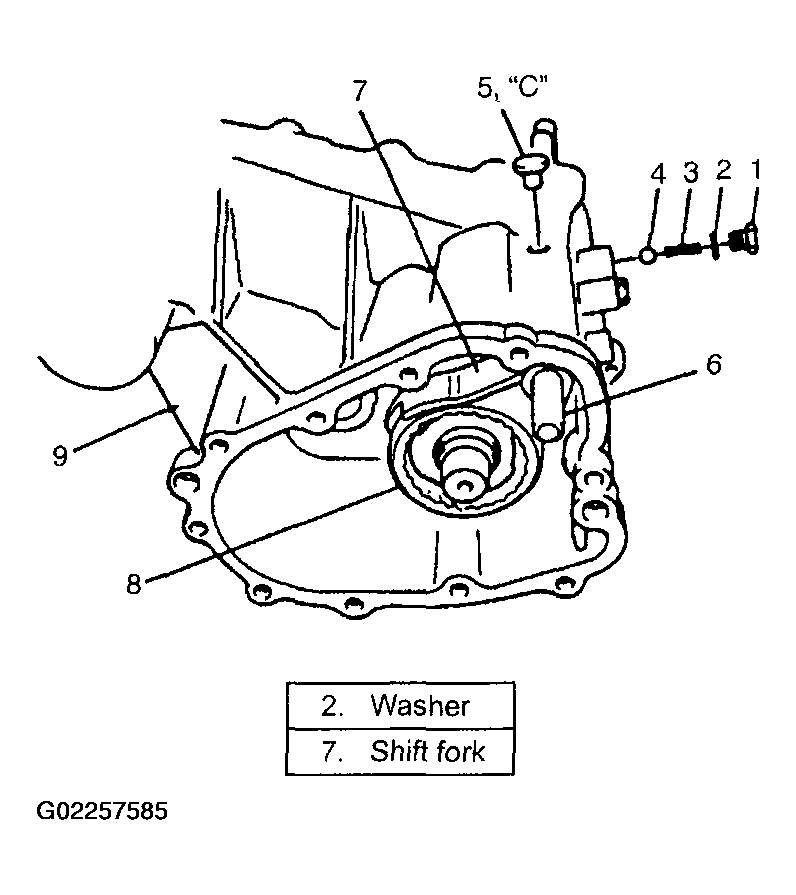 7
5, "C"
4 3 2 1
6
9
8

| 2. Washer |
|---|
| 7. Shift fork |

G02257585