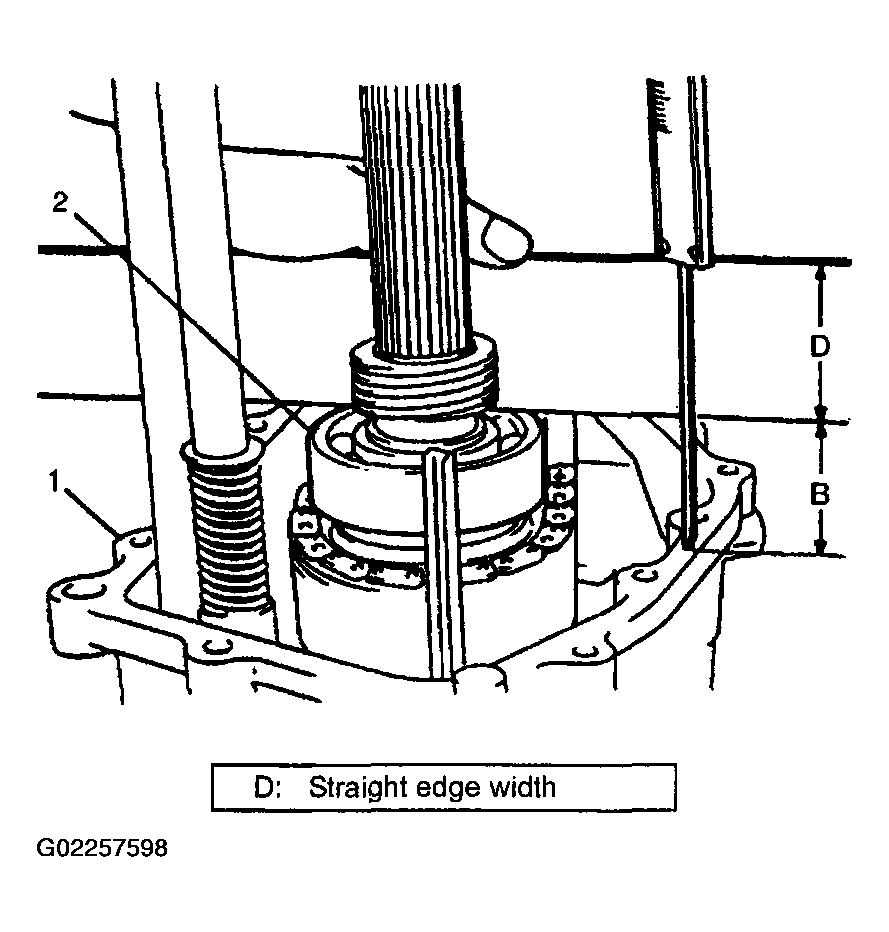 2

1

D

B

D: Straight edge width

G02257598