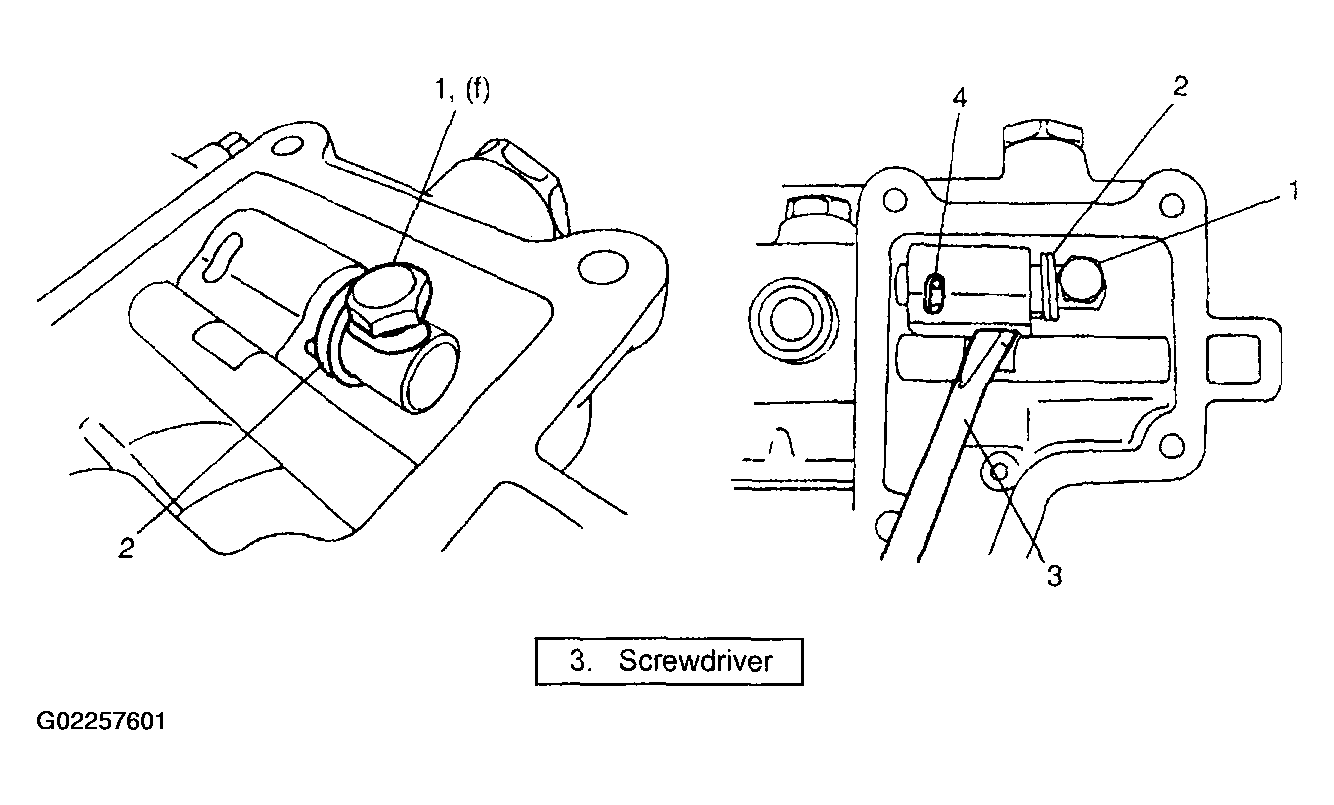 1, (f)

2

4

2

1

3

3. Screwdriver

G02257601