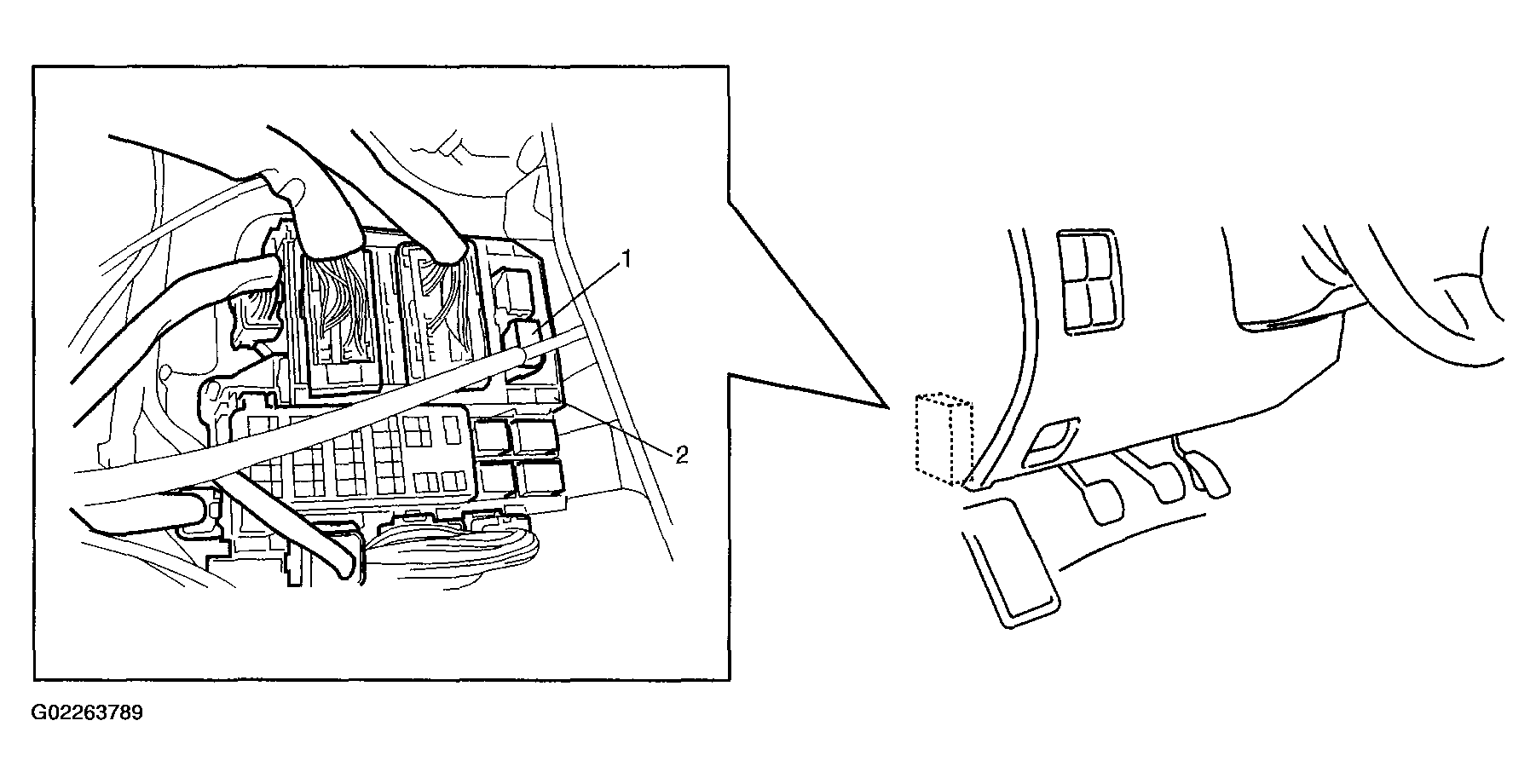 1

2

G02263789