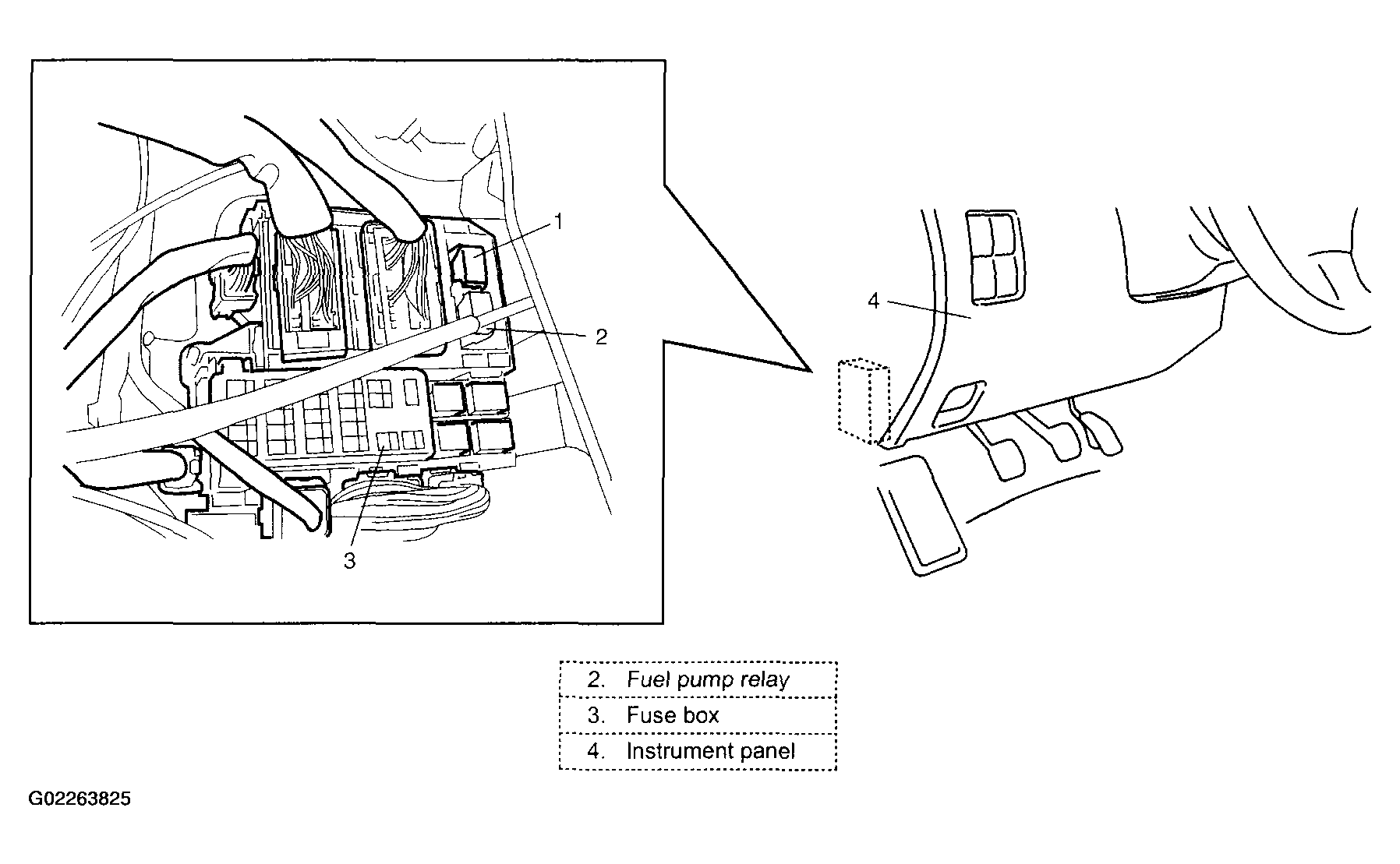 1

2

3

4

| 2. | Fuel pump relay |
|---|---|
| 3. | Fuse box |
| 4. | Instrument panel |

G02263825