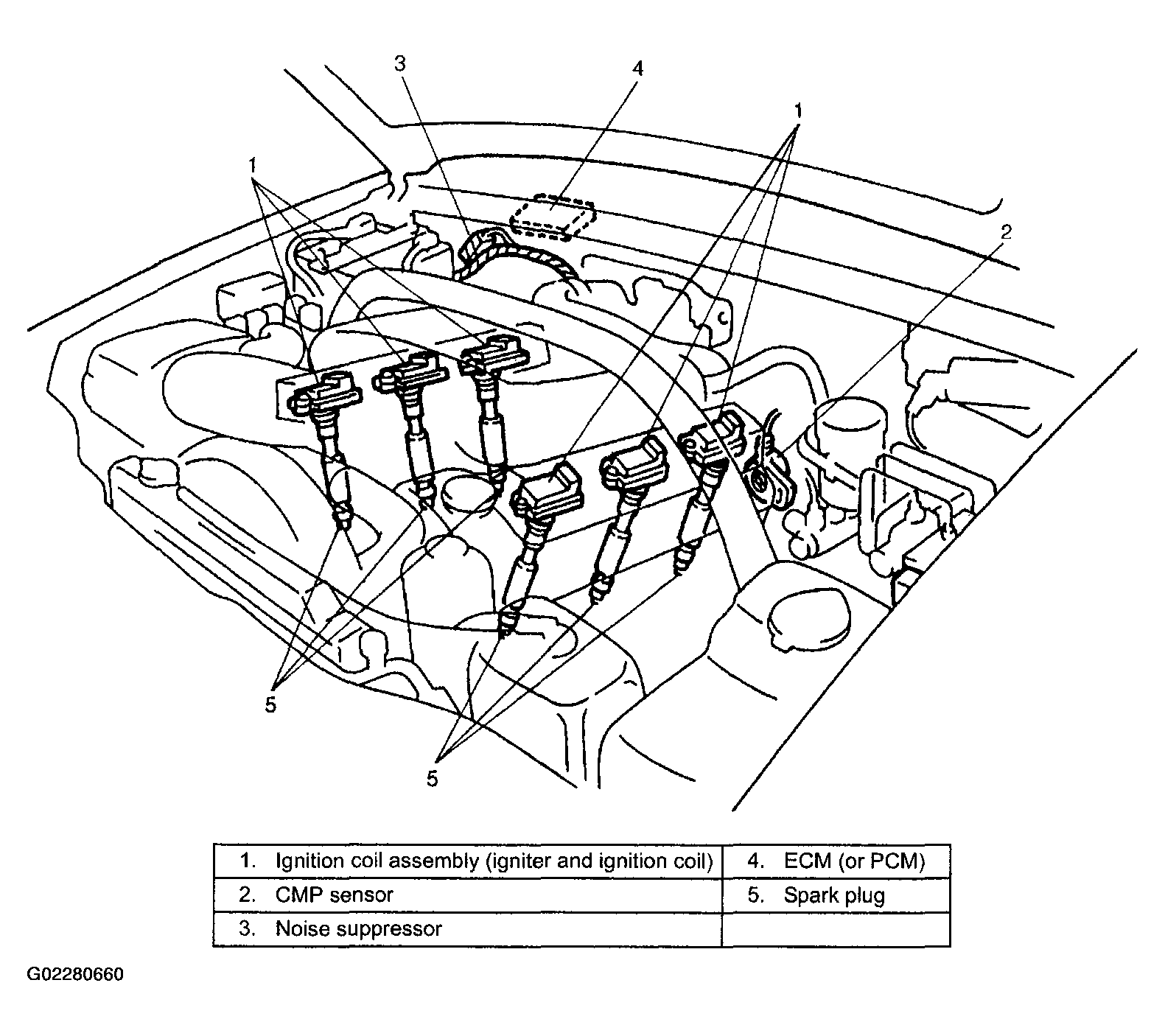 3

4

1

1

2

5

5

| 1. Ignition coil assembly (igniter and ignition coil) | 4. ECM (or PCM) |
|---|---|
| 2. CMP sensor | 5. Spark plug |
| 3. Noise suppressor | |

G02280660