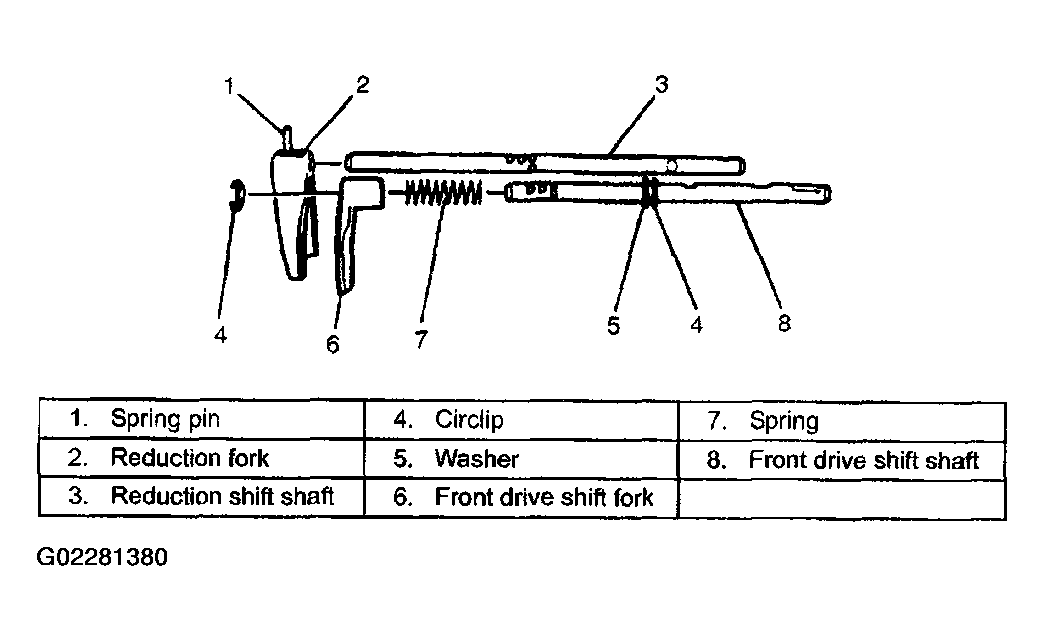 1 2 3

4 6 7 5 4 8

| 1. Spring pin | 4. Circlip | 7. Spring |
|---|---|---|
| 2. Reduction fork | 5. Washer | 8. Front drive shift shaft |
| 3. Reduction shift shaft | 6. Front drive shift fork | |

G02281380