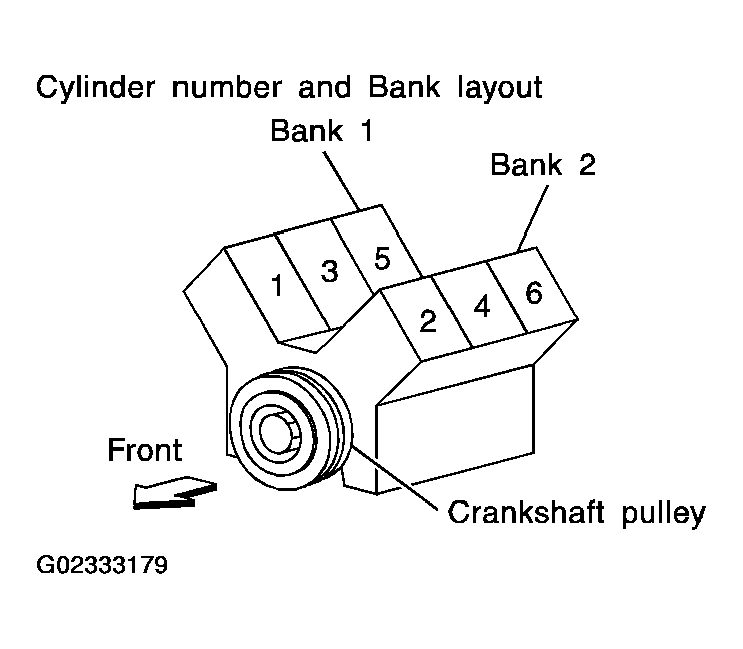 Cylinder number and Bank layout

Bank 1

Bank 2

1
3
5
2
4
6

Front

Crankshaft pulley

G02333179