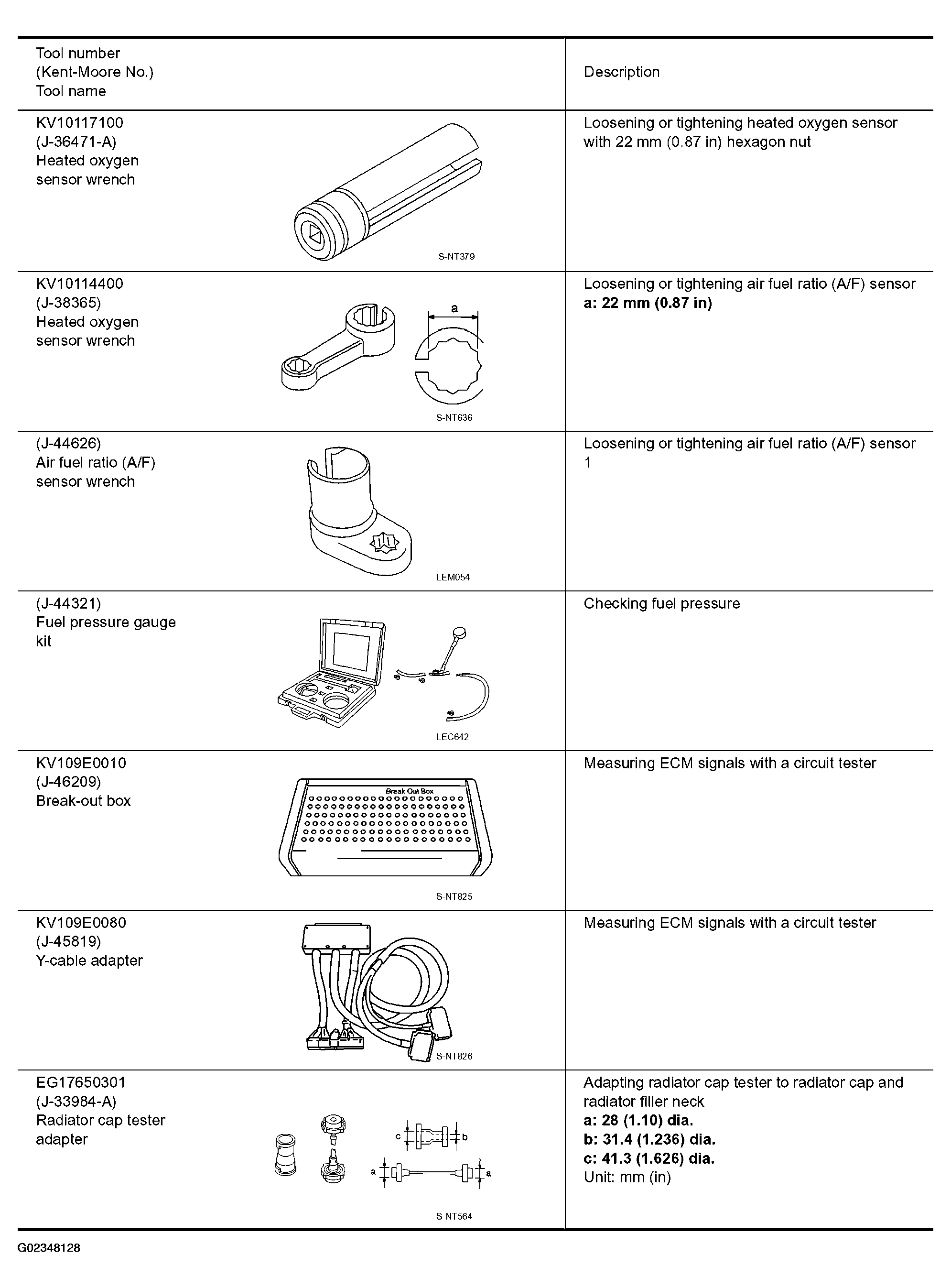 | Tool number (Kent-Moore No.) Tool name | Description |
|---|---|
| KV10117100 (J-36471-A) Heated oxygen sensor wrench S-NT379 | Loosening or tightening heated oxygen sensor with 22 mm (0.87 in) hexagon nut |
| KV10114400 (J-38365) Heated oxygen sensor wrench a S-NT636 | Loosening or tightening air fuel ratio (A/F) sensor **a: 22 mm (0.87 in)** |
| (J-44626) Air fuel ratio (A/F) sensor wrench LEM054 | Loosening or tightening air fuel ratio (A/F) sensor 1 |
| (J-44321) Fuel pressure gauge kit LEC642 | Checking fuel pressure |
| KV109E0010 (J-46209) Break-out box Break Out Box S-NT825 | Measuring ECM signals with a circuit tester |
| KV109E0080 (J-45819) Y-cable adapter S-NT826 | Measuring ECM signals with a circuit tester |
| EG17650301 (J-33984-A) Radiator cap tester adapter c b a a S-NT564 | Adapting radiator cap tester to radiator cap and radiator filler neck **a: 28 (1.10) dia.** **b: 31.4 (1.236) dia.** **c: 41.3 (1.626) dia.** Unit: mm (in) |

G02348128