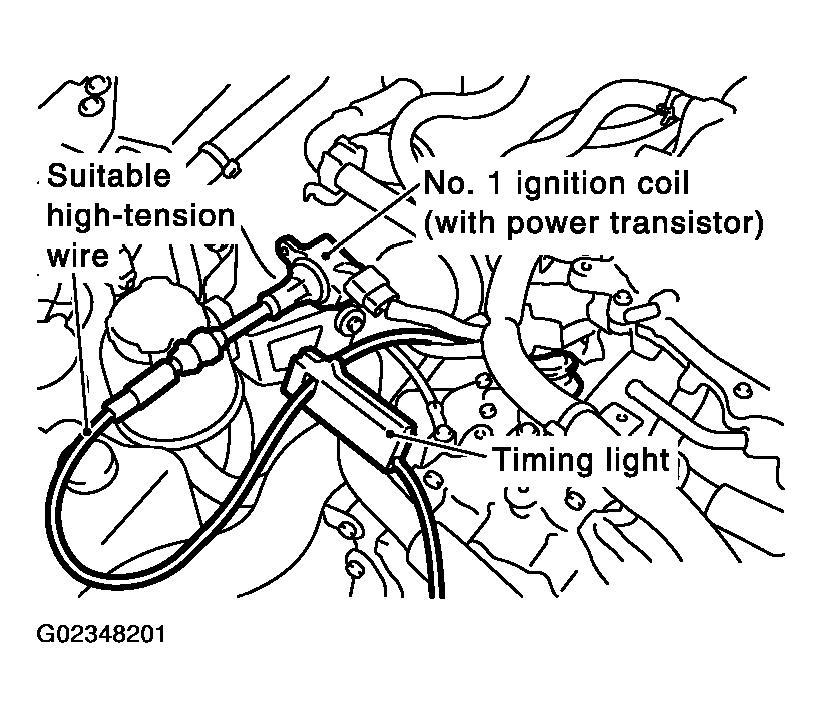 Suitable high-tension wire

No. 1 ignition coil (with power transistor)

Timing light

G02348201