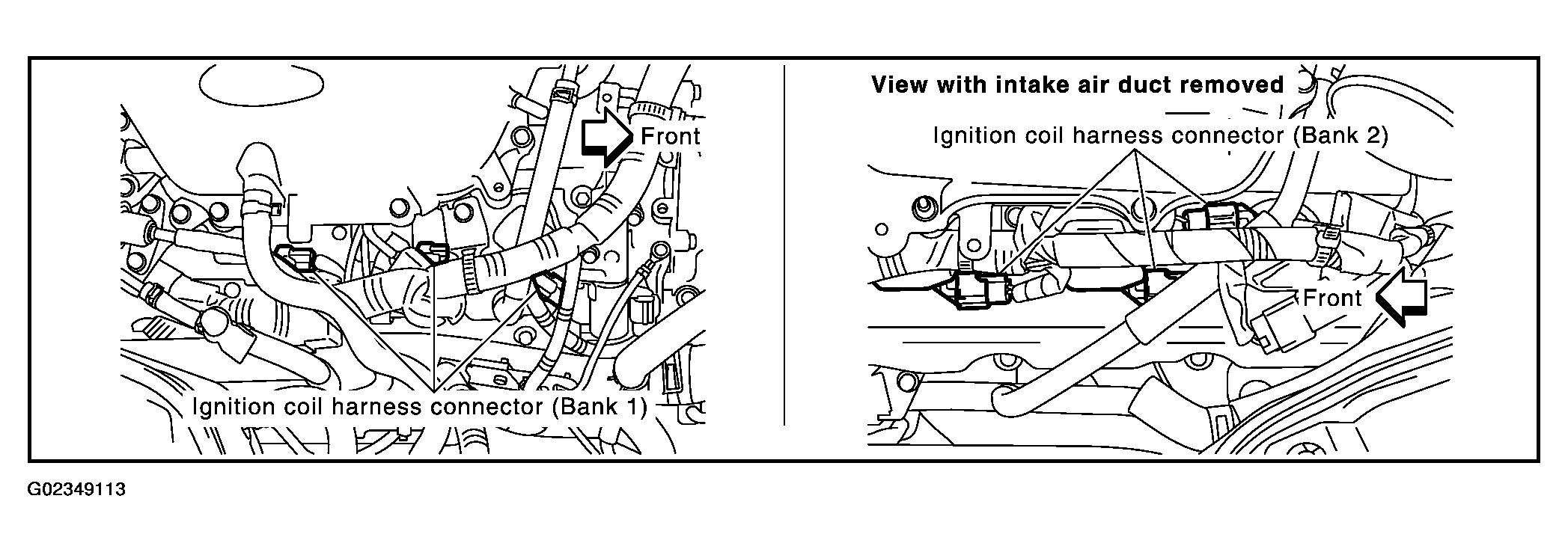 Front

Ignition coil harness connector (Bank 1)

View with intake air duct removed

Ignition coil harness connector (Bank 2)

Front

G02349113