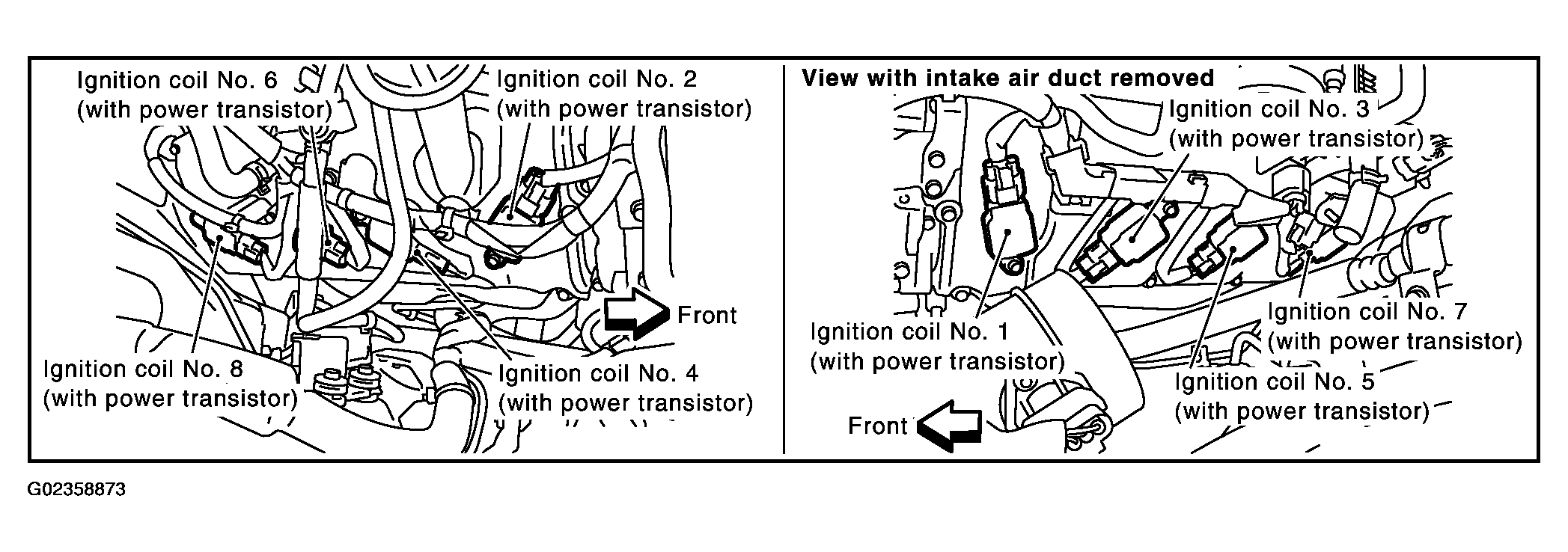 Ignition coil No. 6
(with power transistor)

Ignition coil No. 2
(with power transistor)

Front

Ignition coil No. 8
(with power transistor)

Ignition coil No. 4
(with power transistor)

View with intake air duct removed

Ignition coil No. 3
(with power transistor)

Ignition coil No. 7
(with power transistor)

Ignition coil No. 1
(with power transistor)

Ignition coil No. 5
(with power transistor)

Front

G02358873