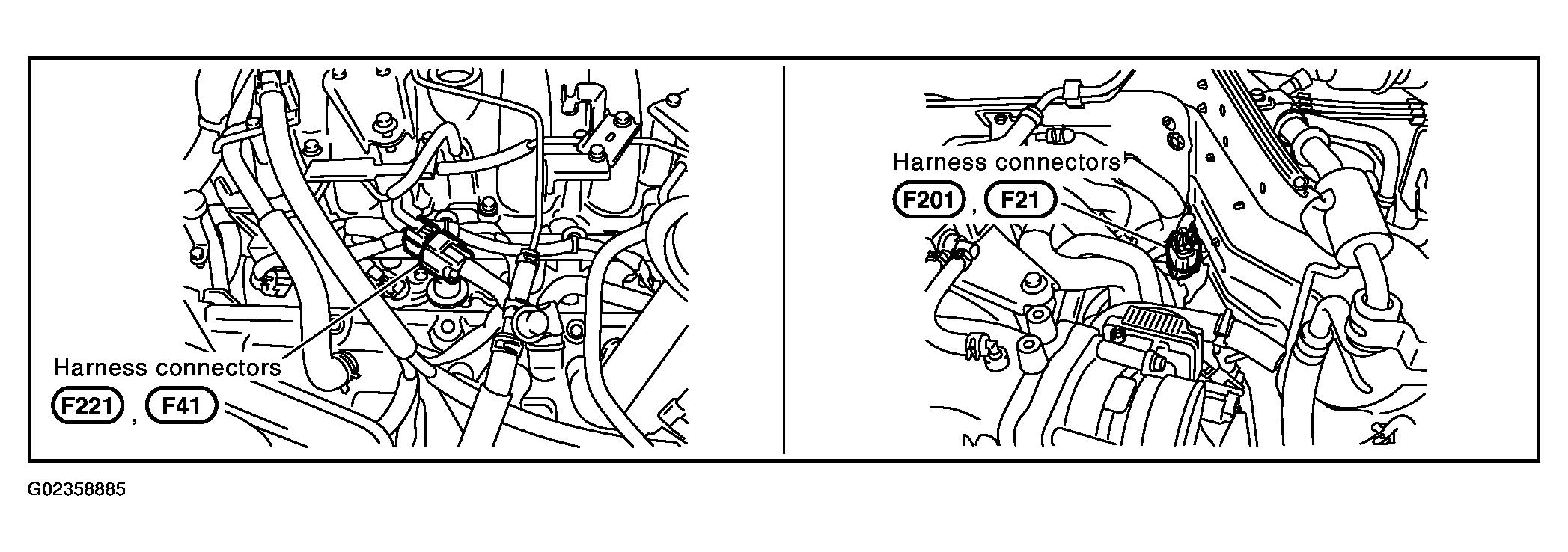 Harness connectors
F221 , F41

Harness connectors
F201 , F21

G02358885