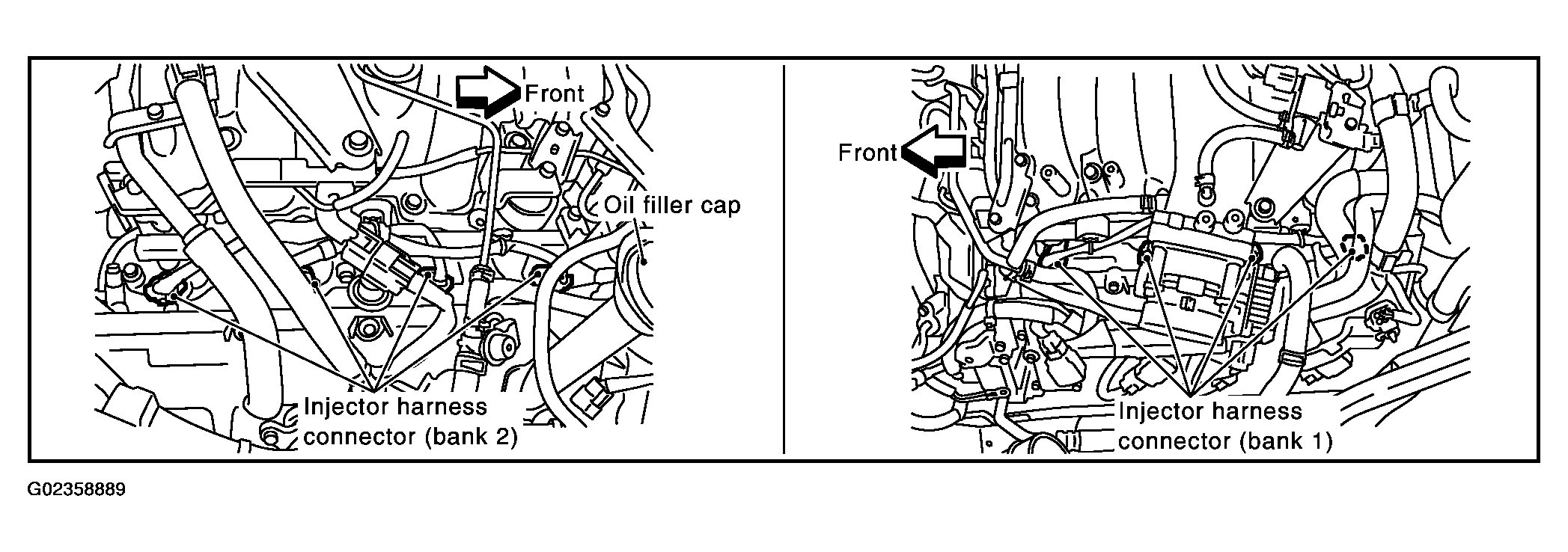 Front

Oil filler cap

Injector harness connector (bank 2)

Front

Injector harness connector (bank 1)

G02358889