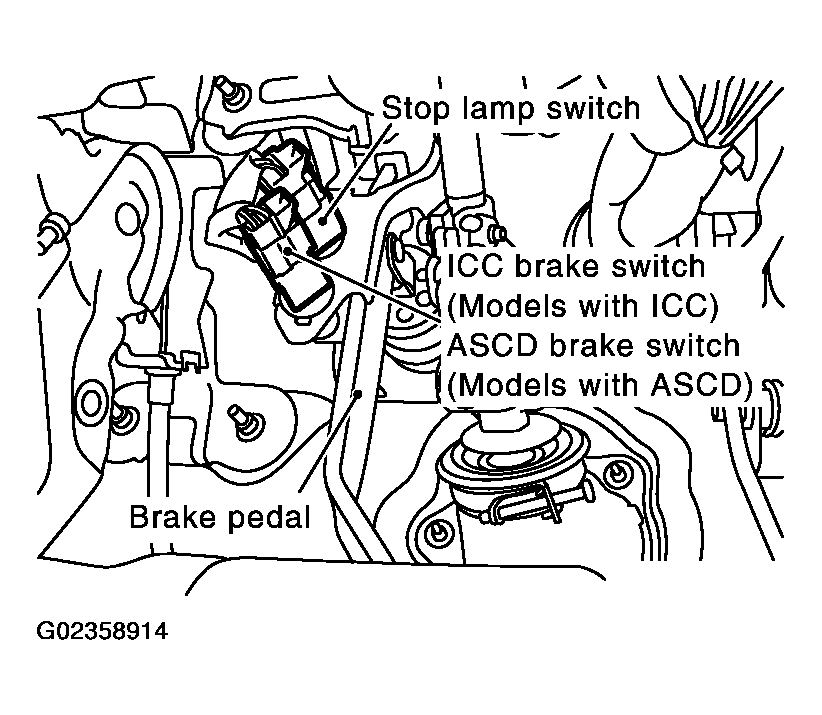 Stop lamp switch

ICC brake switch
(Models with ICC)
ASCD brake switch
(Models with ASCD)

Brake pedal

G02358914