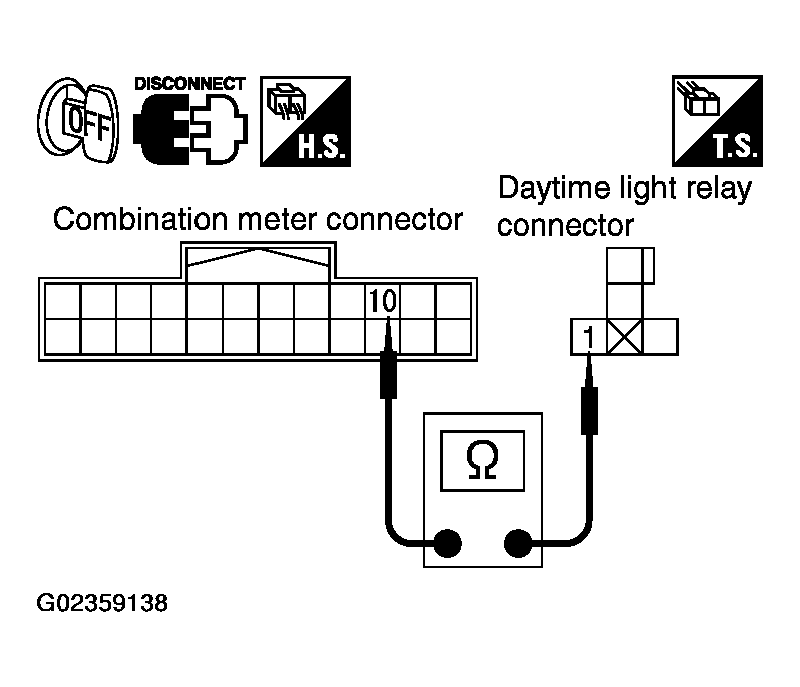 OFF

DISCONNECT

H.S.

T.S.

Combination meter connector

Daytime light relay connector

10

1

Ω

G02359138