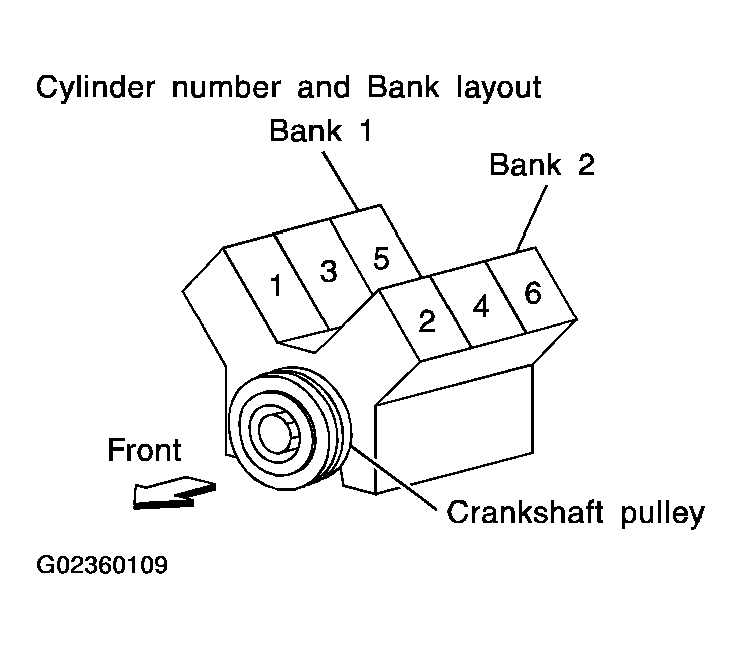 Cylinder number and Bank layout

Bank 1

Bank 2

1 3 5

2 4 6

Front

Crankshaft pulley

G02360109