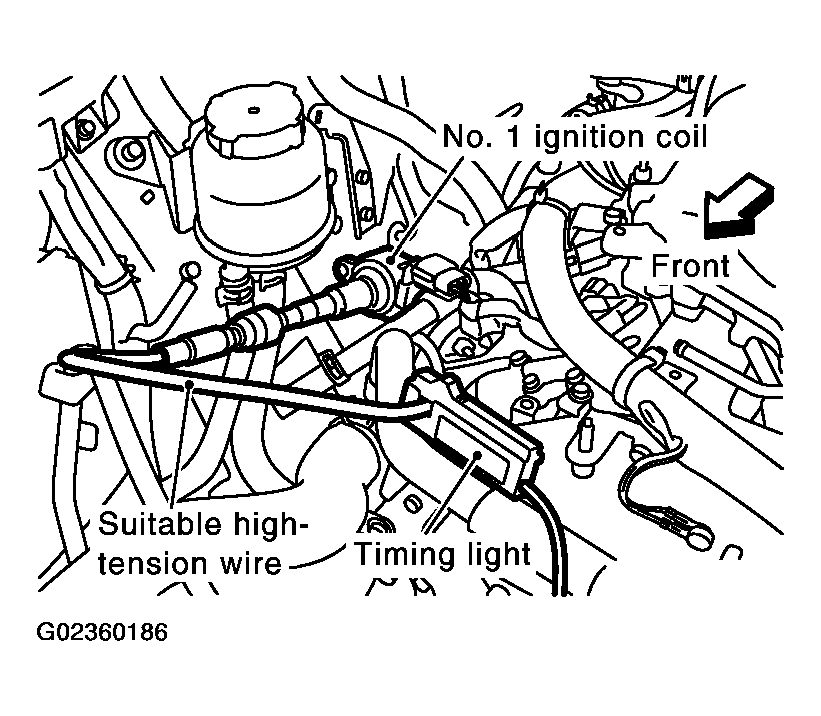 No. 1 ignition coil

Front

Suitable high-tension wire

Timing light

G02360186