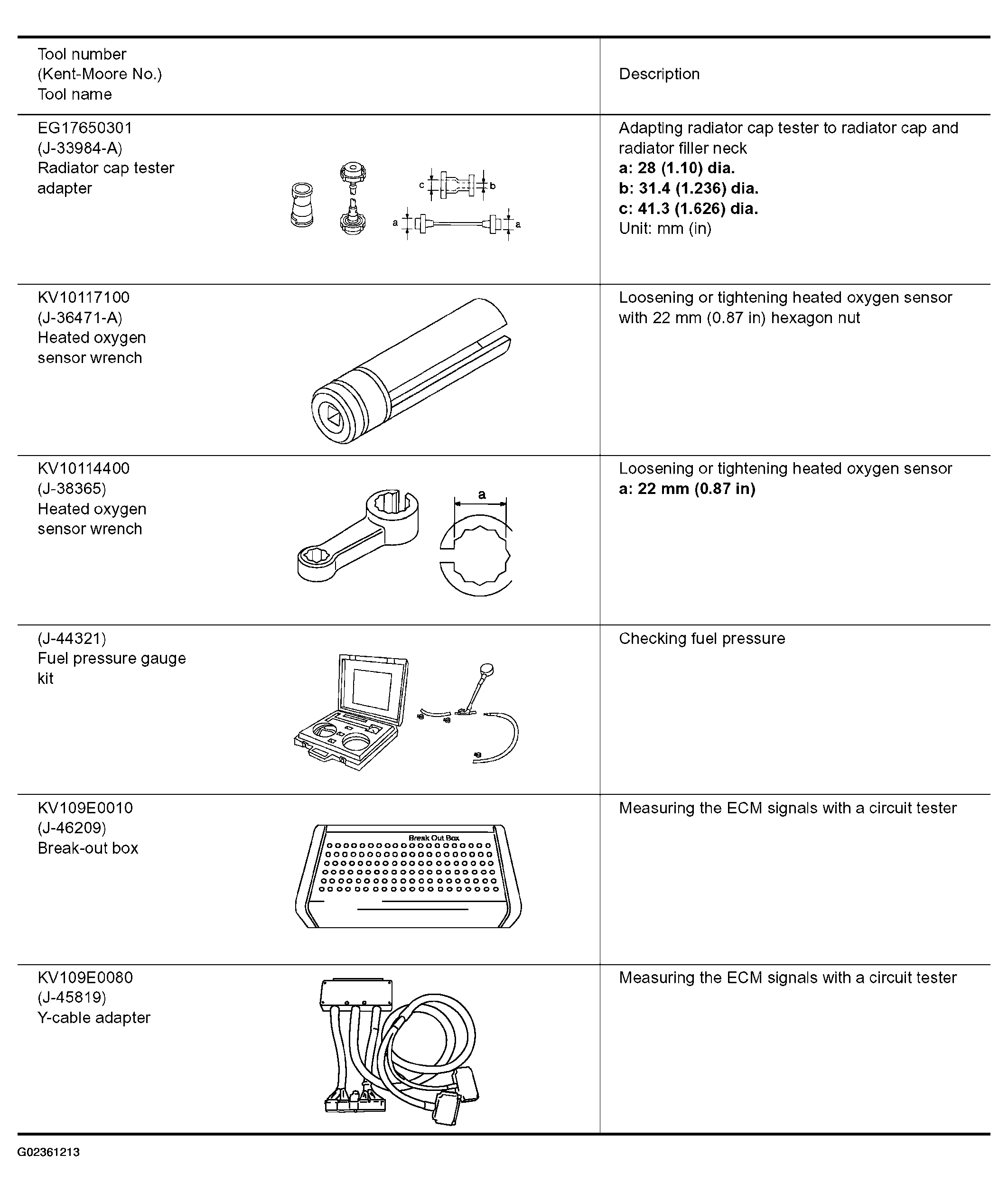 | Tool number (Kent-Moore No.) Tool name | Description |
|---|---|
| EG17650301 (J-33984-A) Radiator cap tester adapter c b a a | Adapting radiator cap tester to radiator cap and radiator filler neck **a: 28 (1.10) dia.** **b: 31.4 (1.236) dia.** **c: 41.3 (1.626) dia.** Unit: mm (in) |
| KV10117100 (J-36471-A) Heated oxygen sensor wrench | Loosening or tightening heated oxygen sensor with 22 mm (0.87 in) hexagon nut |
| KV10114400 (J-38365) Heated oxygen sensor wrench a | Loosening or tightening heated oxygen sensor **a: 22 mm (0.87 in)** |
| (J-44321) Fuel pressure gauge kit | Checking fuel pressure |
| KV109E0010 (J-46209) Break-out box Break Out Box | Measuring the ECM signals with a circuit tester |
| KV109E0080 (J-45819) Y-cable adapter | Measuring the ECM signals with a circuit tester |

G02361213