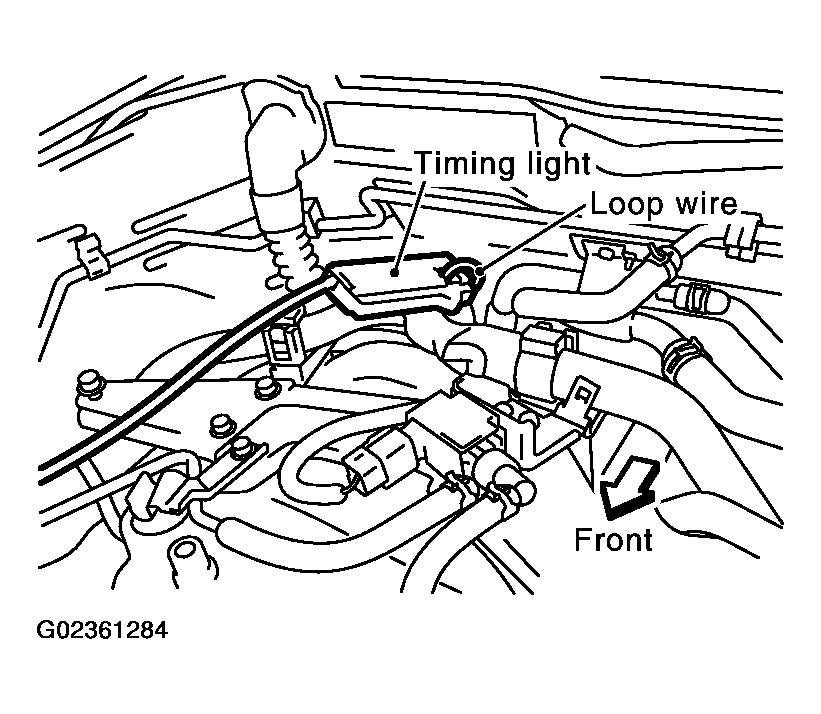 Timing light
Loop wire
Front
G02361284