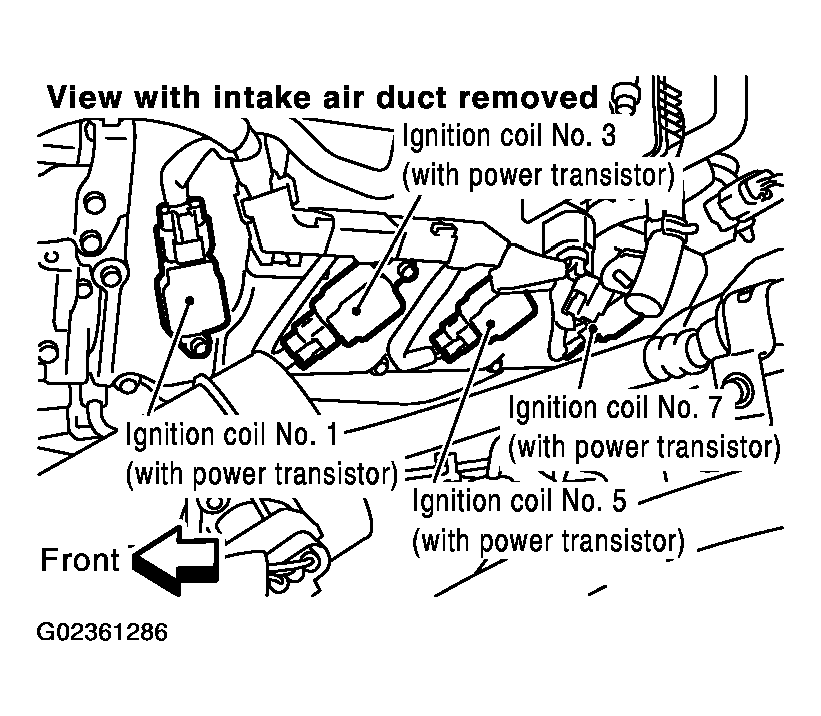 View with intake air duct removed

Ignition coil No. 3
(with power transistor)

Ignition coil No. 7
(with power transistor)

Ignition coil No. 1
(with power transistor)

Ignition coil No. 5
(with power transistor)

Front

G02361286