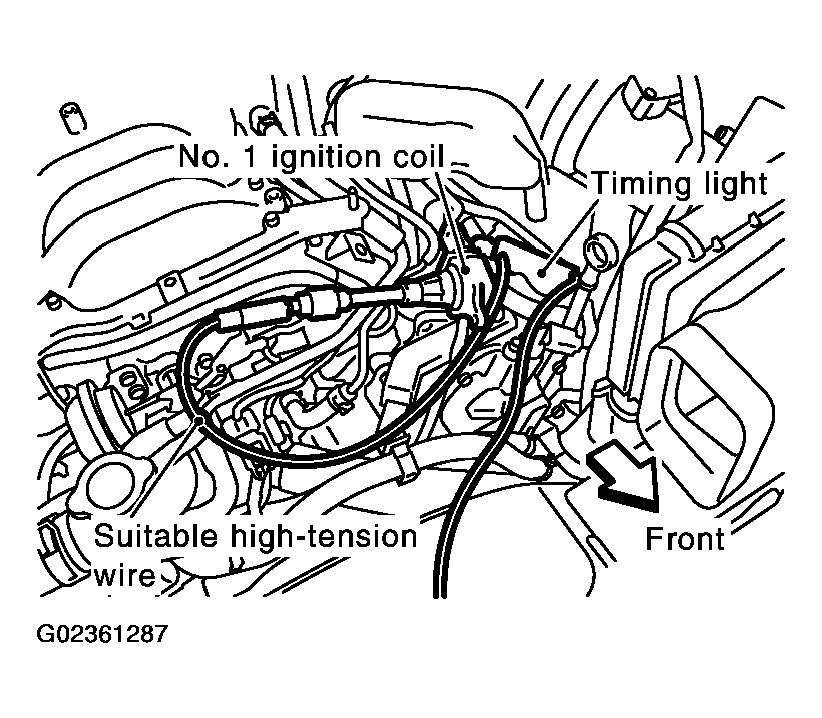 No. 1 ignition coil
Timing light
Suitable high-tension wire
Front
G02361287