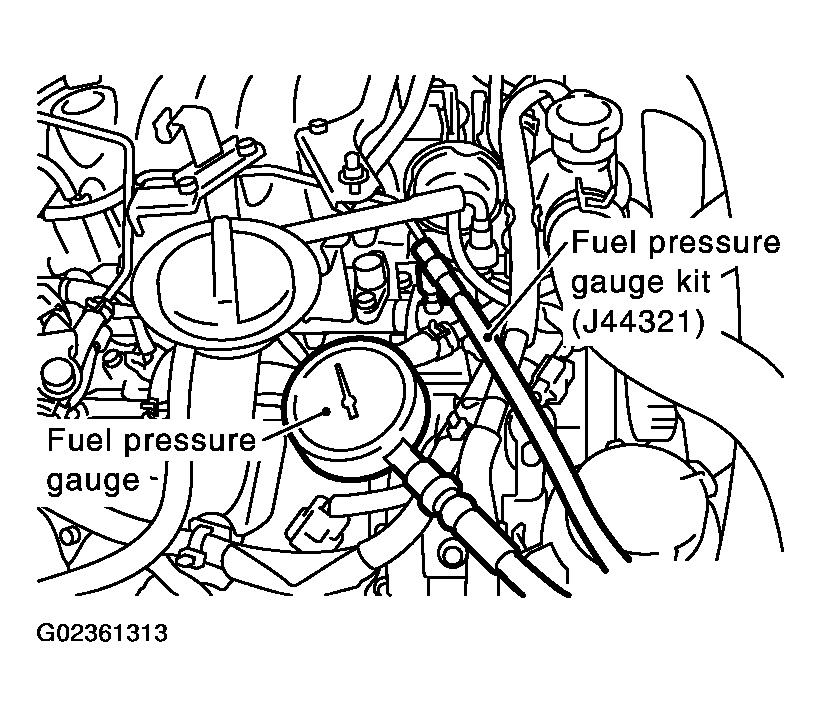 Fuel pressure gauge kit (J44321)

Fuel pressure gauge

G02361313