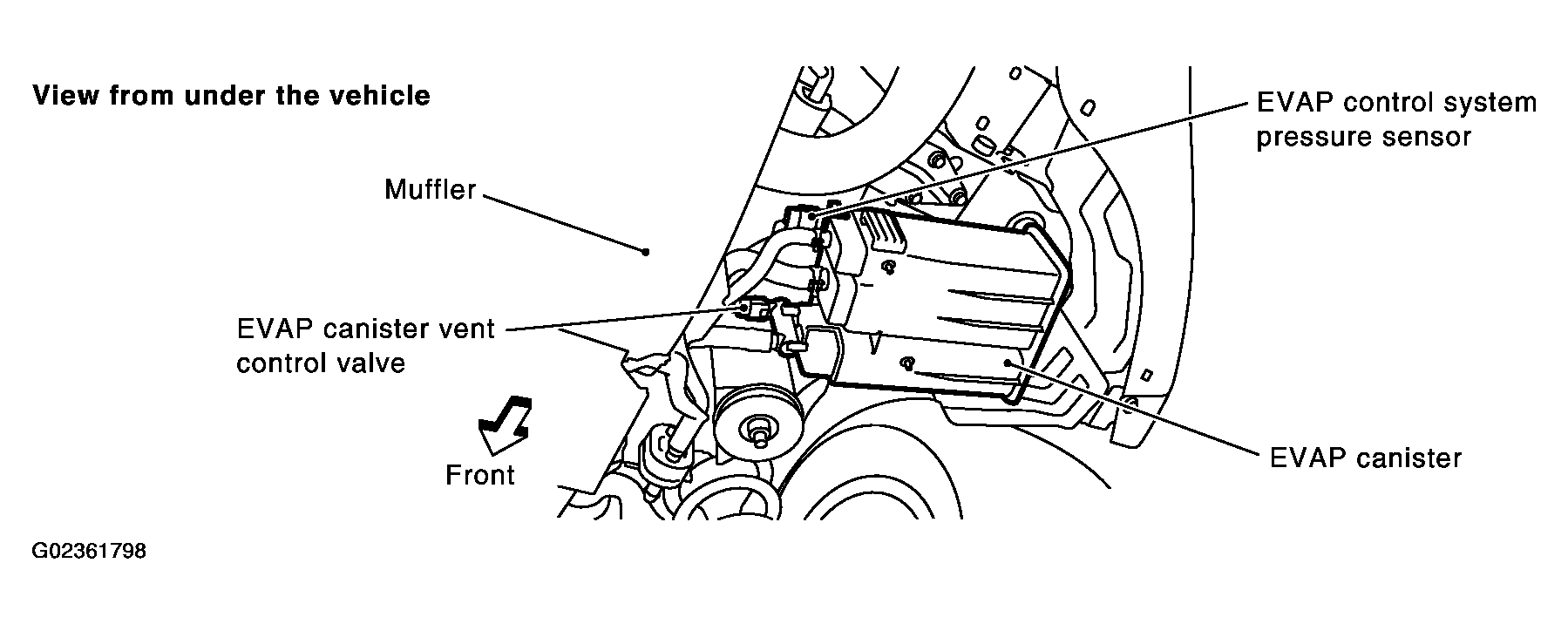 View from under the vehicle

EVAP control system pressure sensor

Muffler

EVAP canister vent control valve

Front

EVAP canister

G02361798