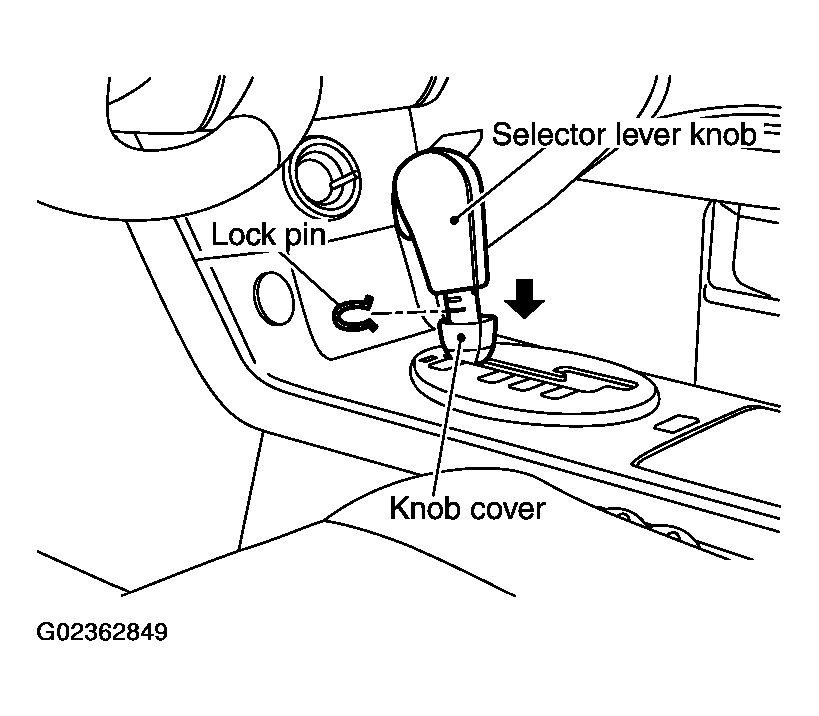 Selector lever knob
Lock pin
Knob cover
G02362849