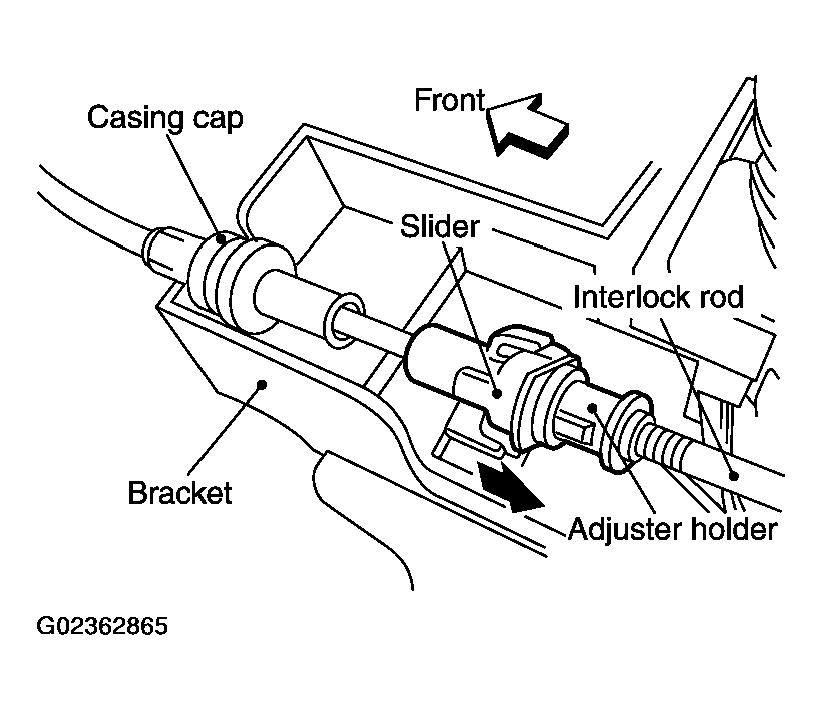 Casing cap
Front
Slider
Interlock rod
Bracket
Adjuster holder
G02362865