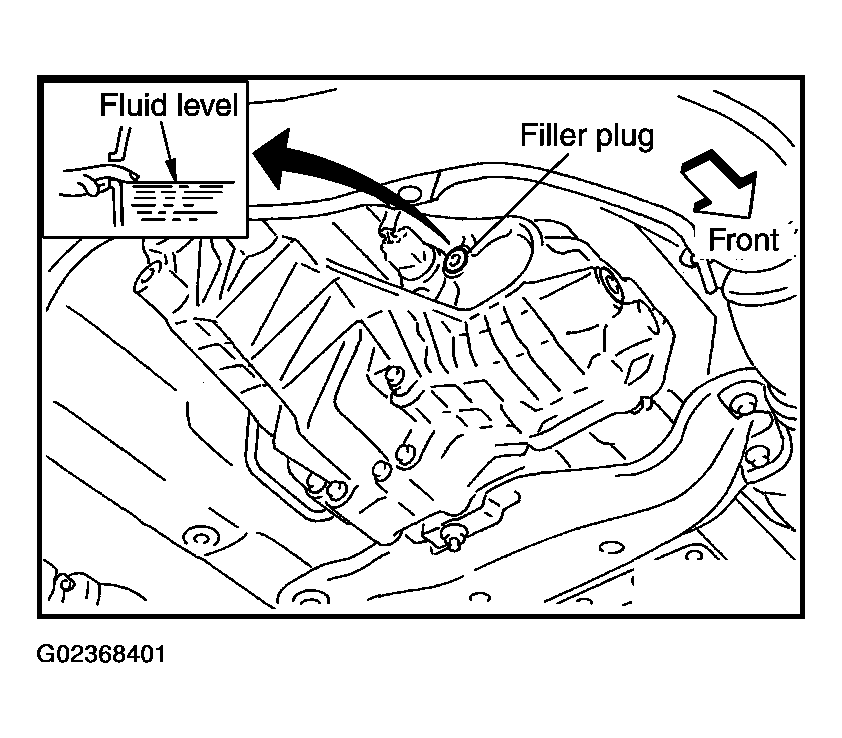 Fluid level

Filler plug

Front

G02368401