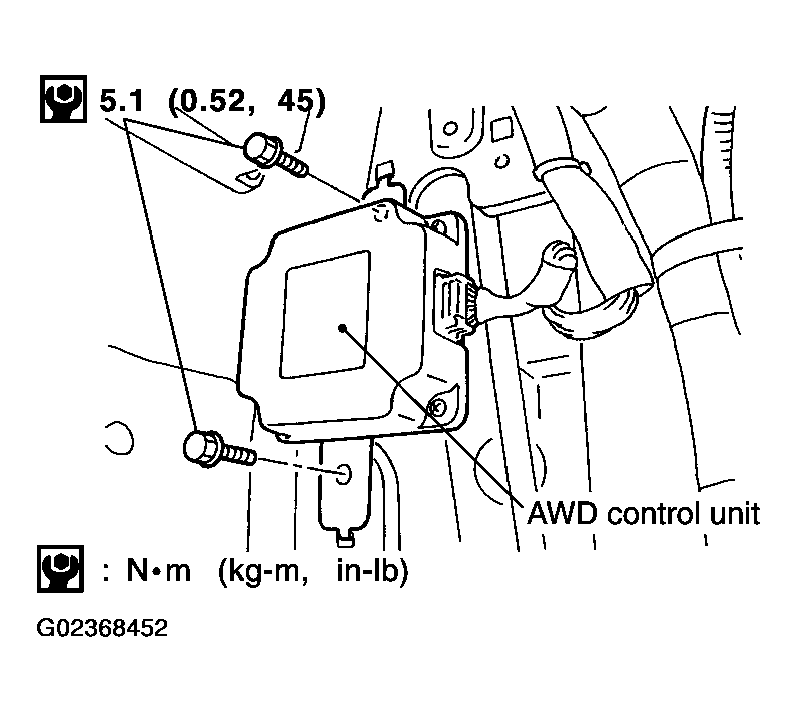 5.1 (0.52, 45)

AWD control unit

: N•m (kg-m, in-lb)

G02368452