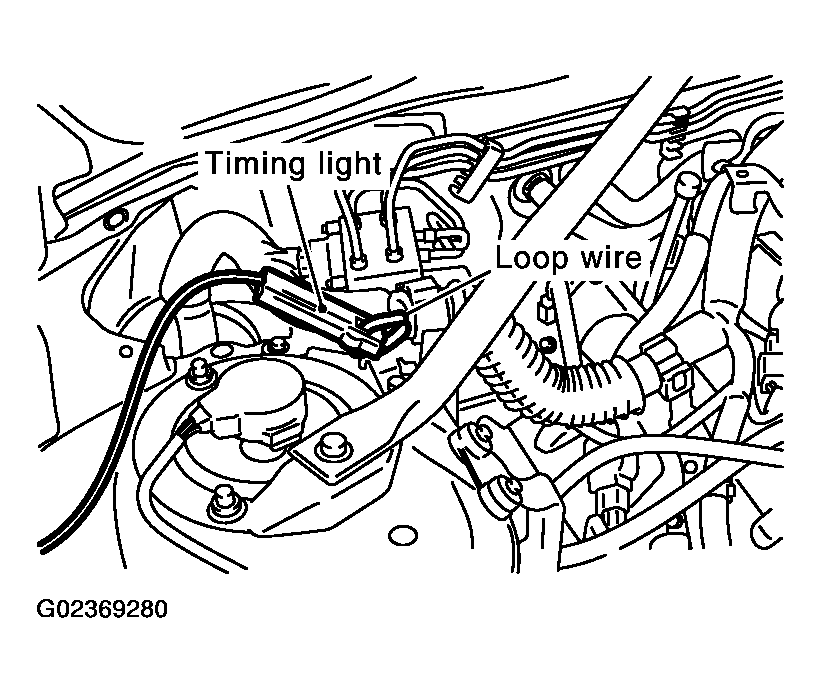 Timing light

Loop wire

G02369280