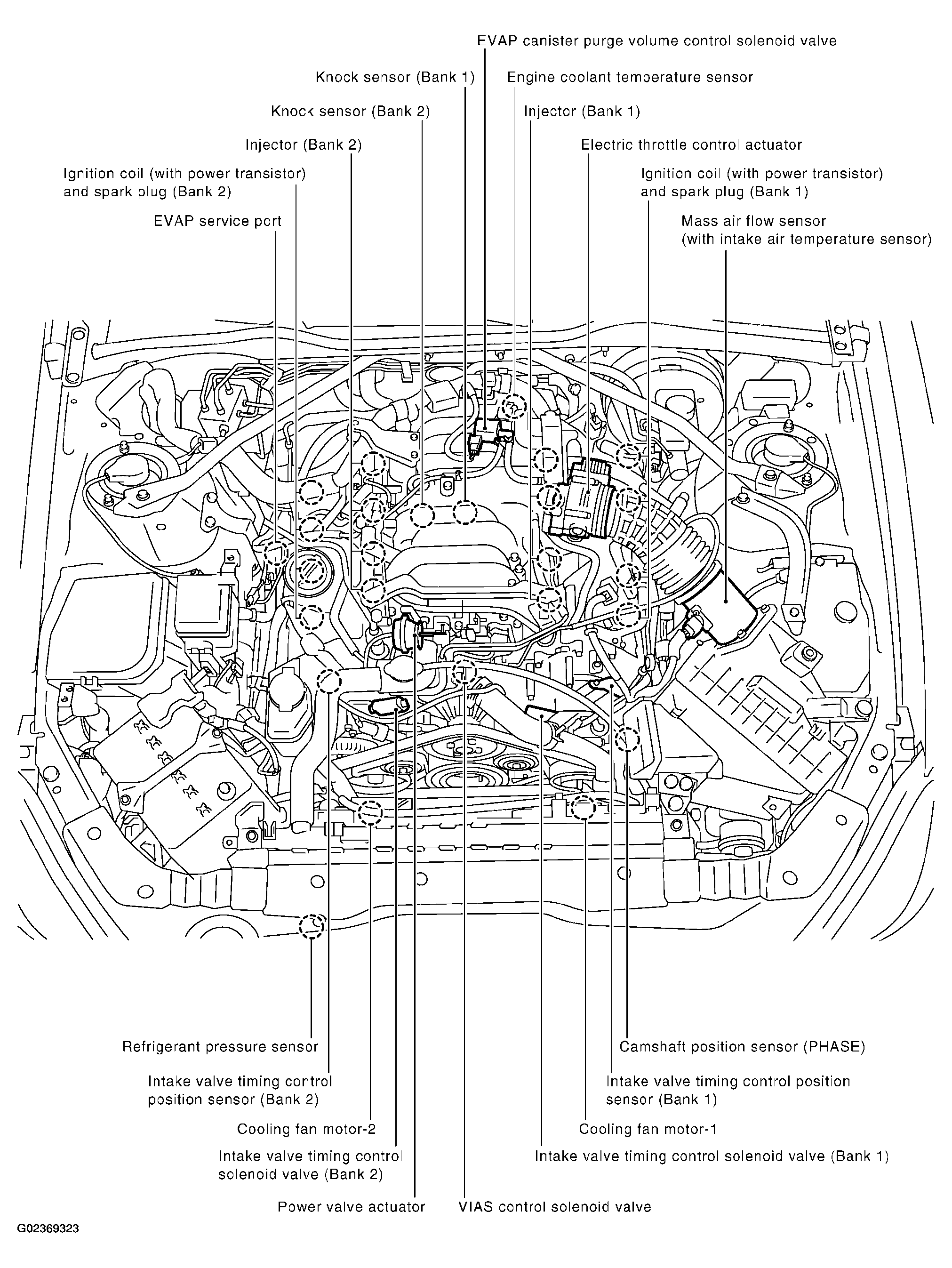 EVAP canister purge volume control solenoid valve

Knock sensor (Bank 1)

Engine coolant temperature sensor

Knock sensor (Bank 2)

Injector (Bank 1)

Injector (Bank 2)

Electric throttle control actuator

Ignition coil (with power transistor) and spark plug (Bank 2)

Ignition coil (with power transistor) and spark plug (Bank 1)

EVAP service port

Mass air flow sensor (with intake air temperature sensor)

Refrigerant pressure sensor

Camshaft position sensor (PHASE)

Intake valve timing control position sensor (Bank 2)

Intake valve timing control position sensor (Bank 1)

Cooling fan motor-2

Cooling fan motor-1

Intake valve timing control solenoid valve (Bank 2)

Intake valve timing control solenoid valve (Bank 1)

Power valve actuator

VIAS control solenoid valve

G02369323