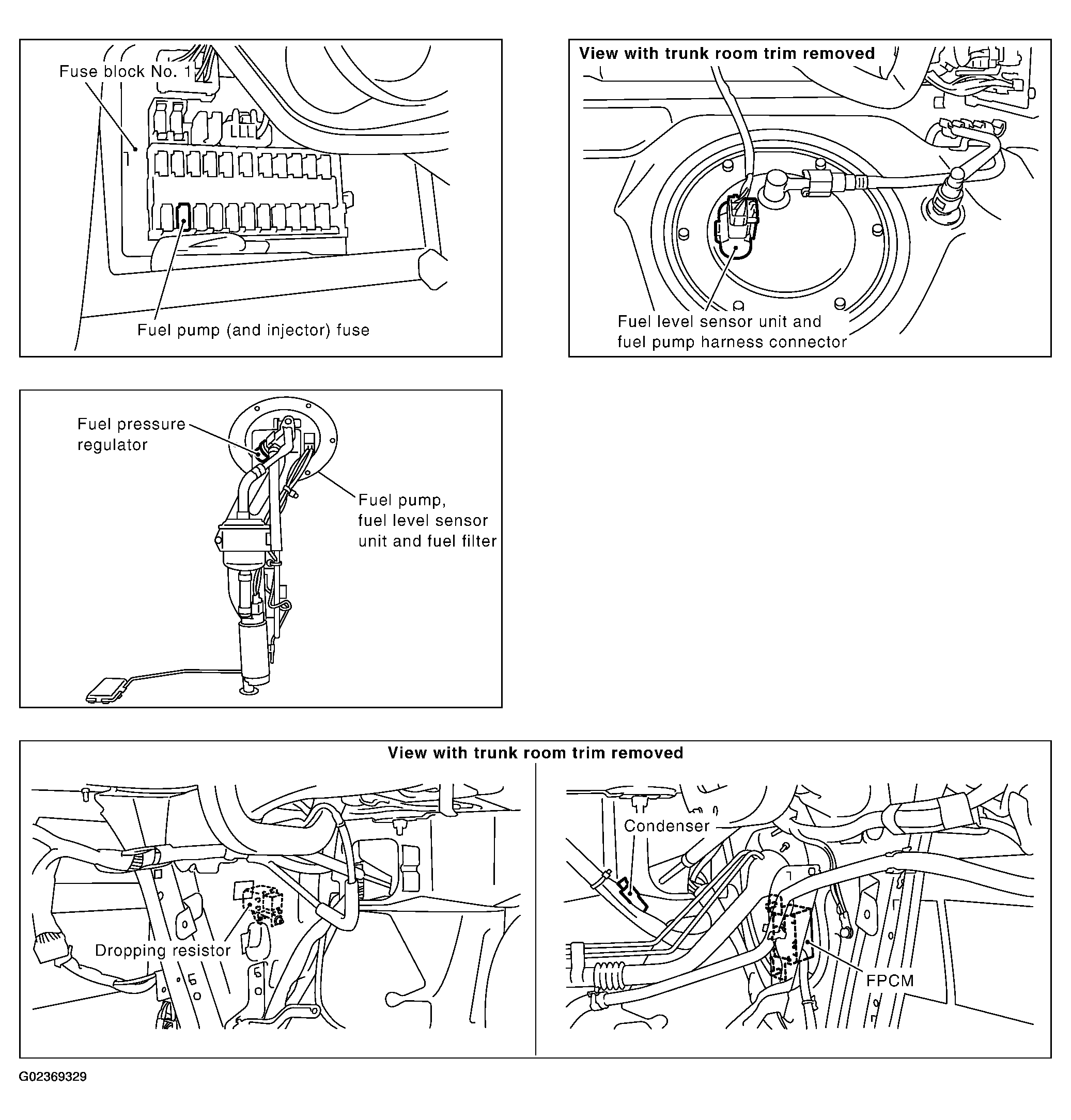 Fuse block No. 1

Fuel pump (and injector) fuse

View with trunk room trim removed

Fuel level sensor unit and fuel pump harness connector

Fuel pressure regulator

Fuel pump, fuel level sensor unit and fuel filter

View with trunk room trim removed

Dropping resistor

Condenser

FPCM

G02369329