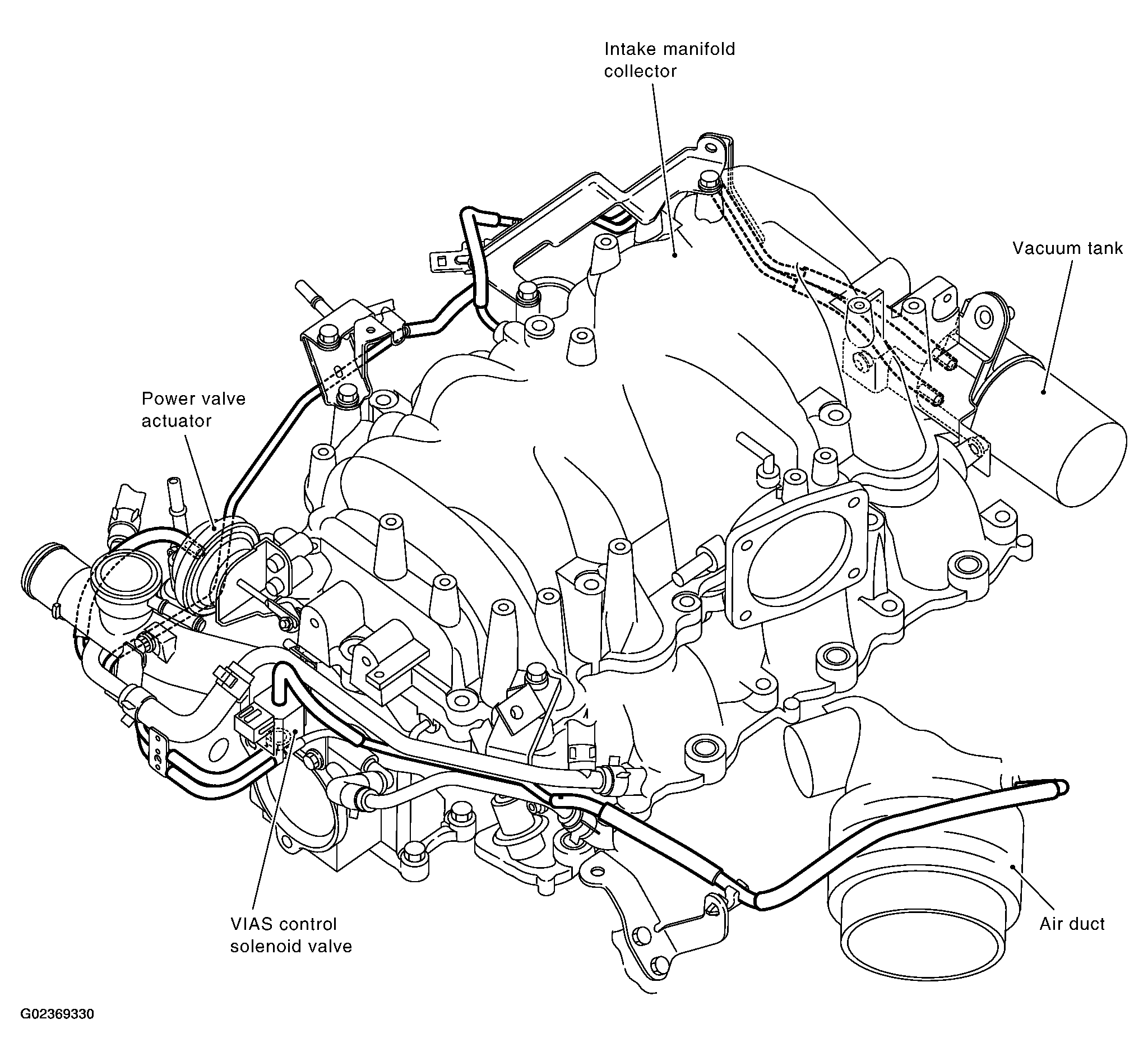 Intake manifold collector

Vacuum tank

Power valve actuator

VIAS control solenoid valve

Air duct

G02369330