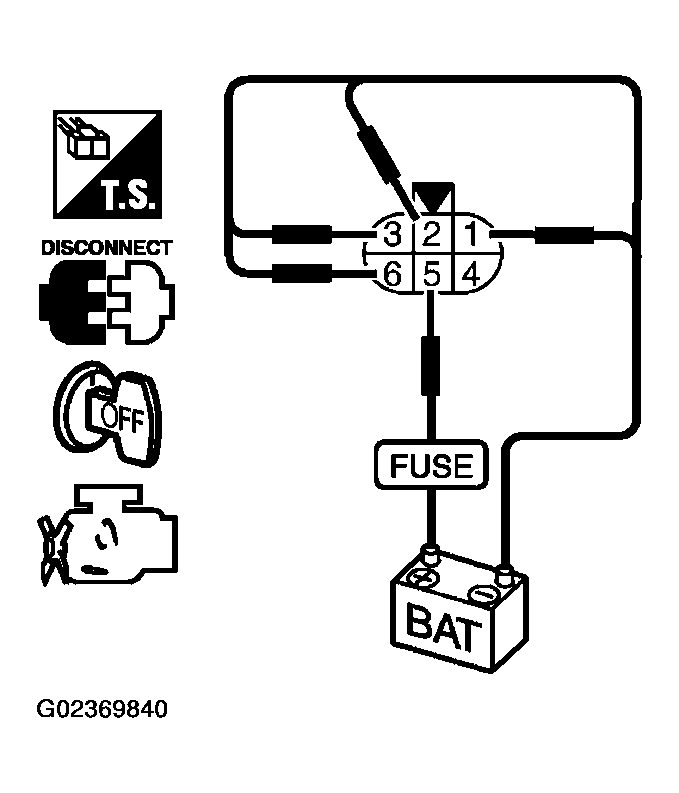 T.S.

DISCONNECT

OFF

3 2 1
6 5 4

FUSE

BAT

G02369840