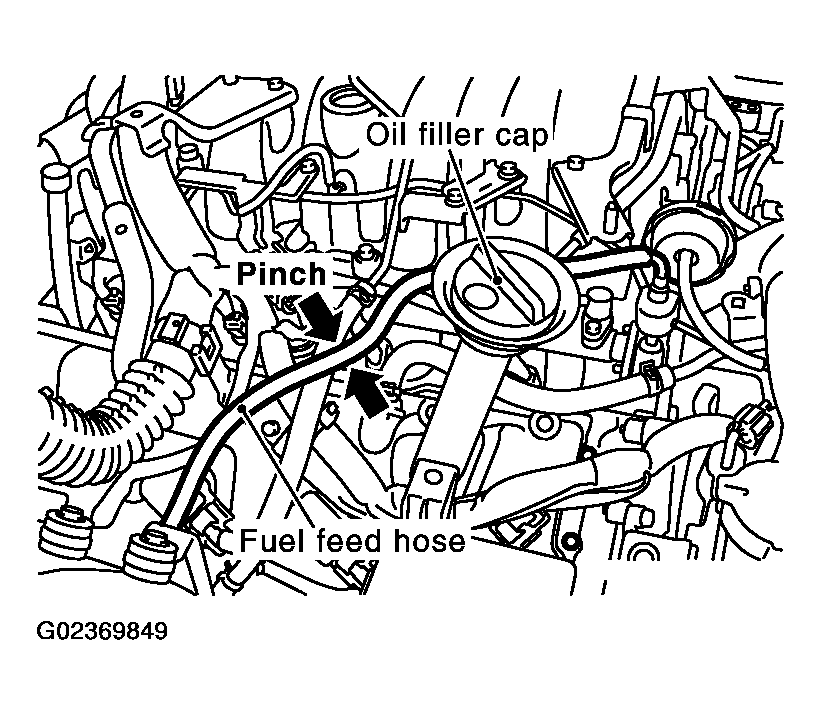 Oil filler cap

Pinch

Fuel feed hose

G02369849