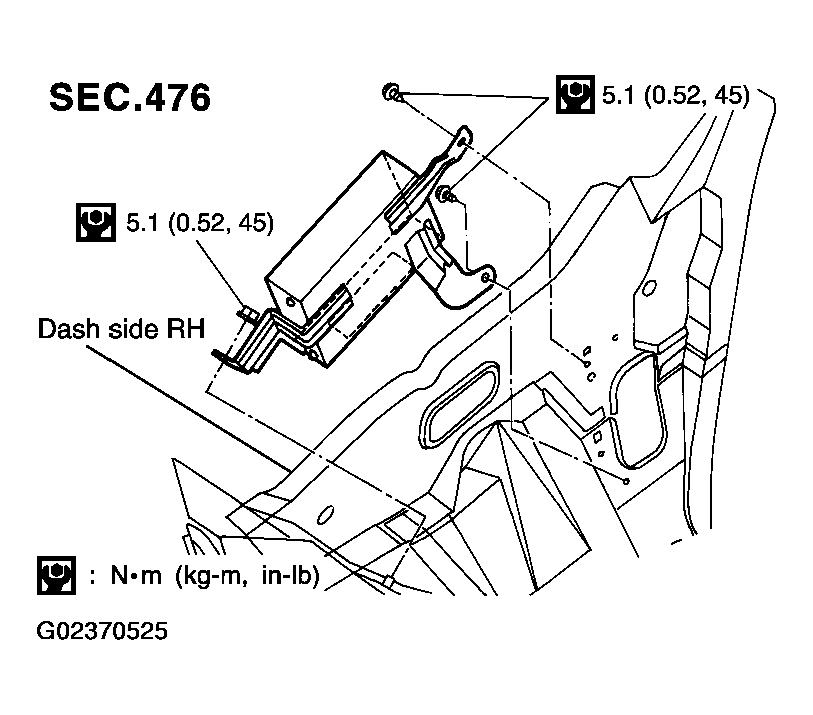 SEC.476

5.1 (0.52, 45)

5.1 (0.52, 45)

Dash side RH

: N•m (kg-m, in-lb)

G02370525