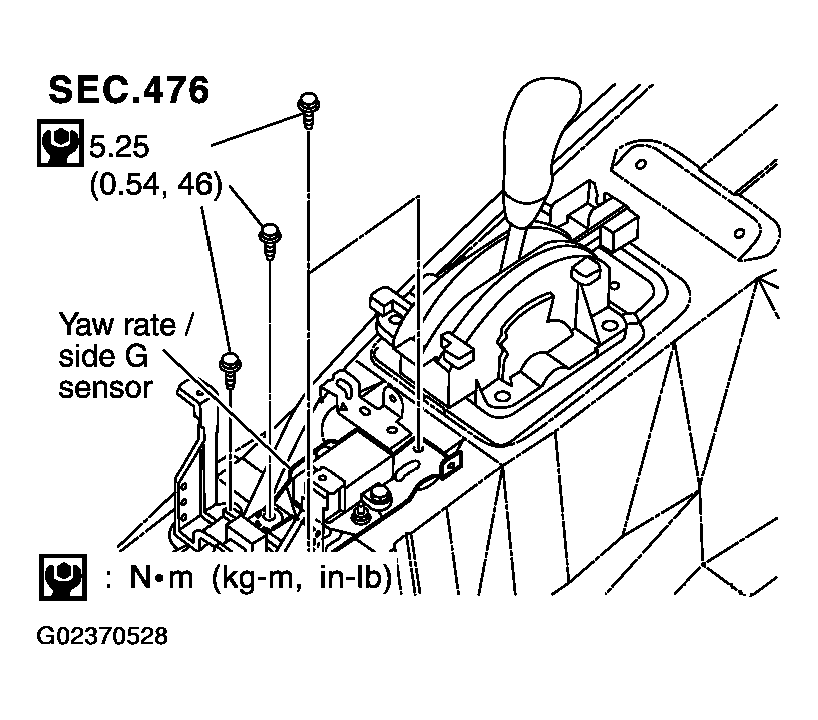 SEC.476

5.25
(0.54, 46)

Yaw rate / side G sensor

: N•m (kg-m, in-lb)

G02370528