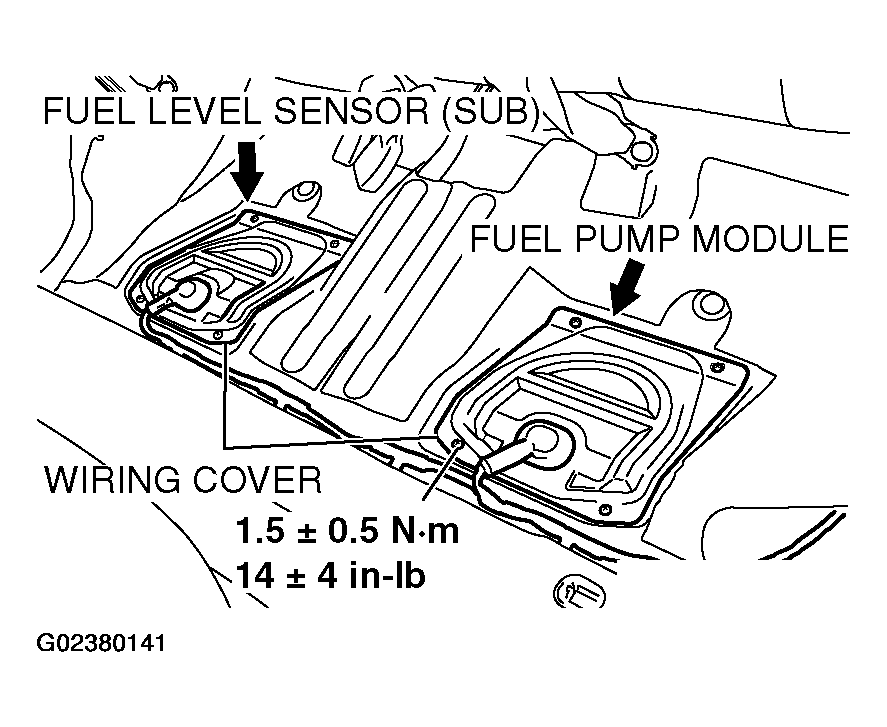 FUEL LEVEL SENSOR (SUB)

FUEL PUMP MODULE

WIRING COVER

1.5 ± 0.5 N·m
14 ± 4 in-lb

G02380141