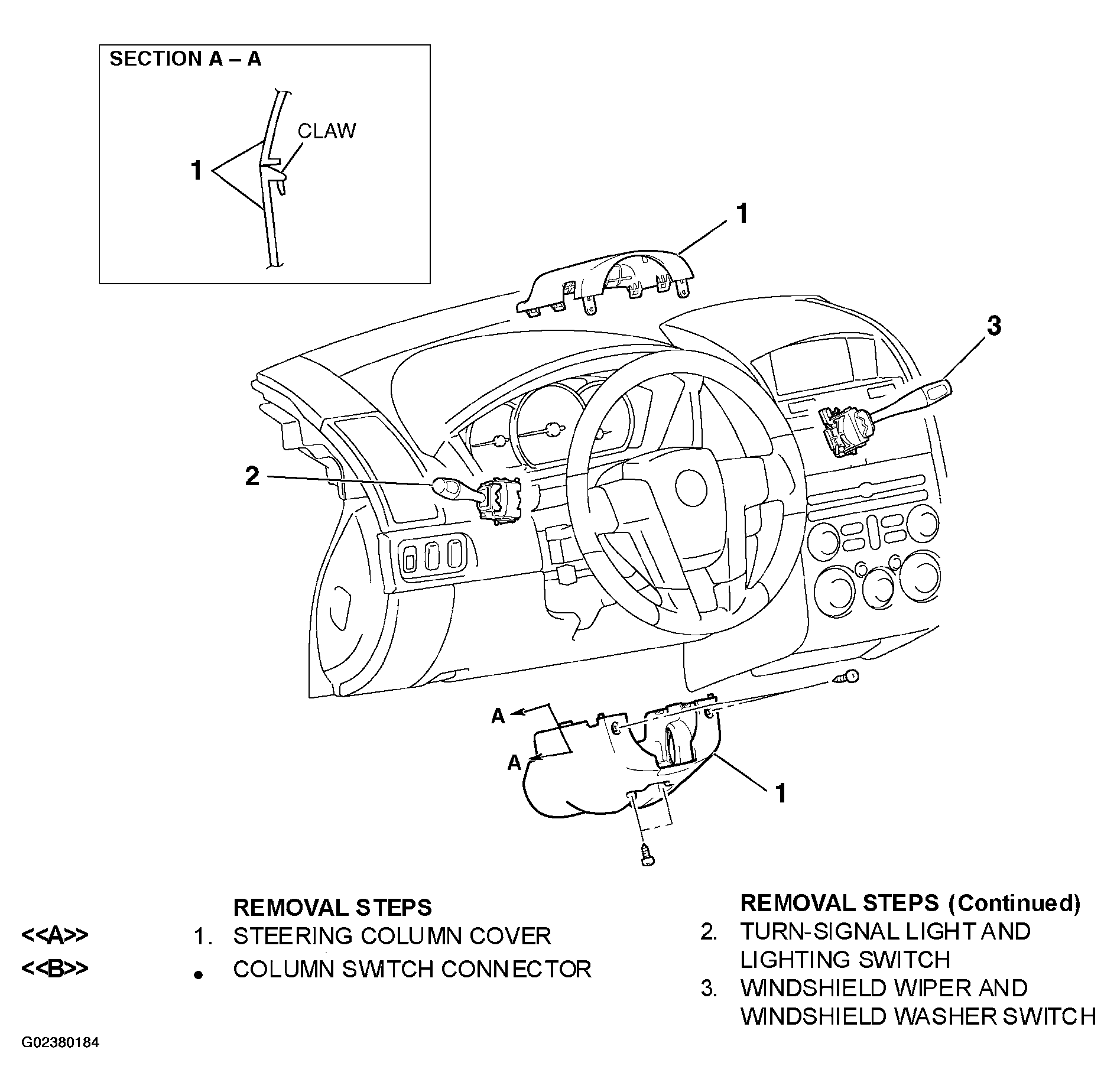 SECTION A – A

CLAW

1

1

3

2

A

A

1

REMOVAL STEPS

<<A>> 1. STEERING COLUMN COVER

<<B>> • COLUMN SWITCH CONNECTOR

REMOVAL STEPS (Continued)

2. TURN-SIGNAL LIGHT AND LIGHTING SWITCH

3. WINDSHIELD WIPER AND WINDSHIELD WASHER SWITCH

G02380184