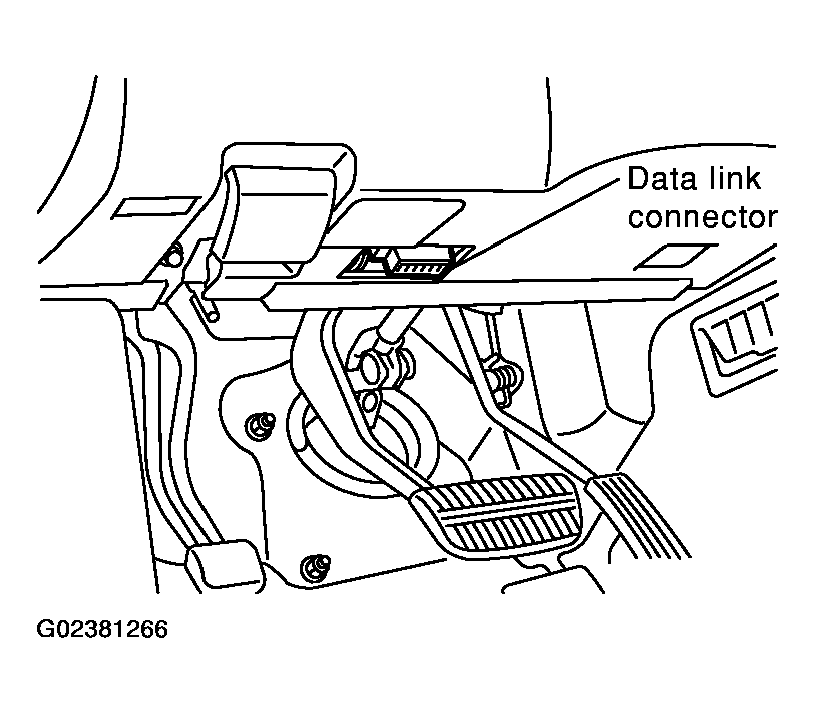 Data link connector

G02381266