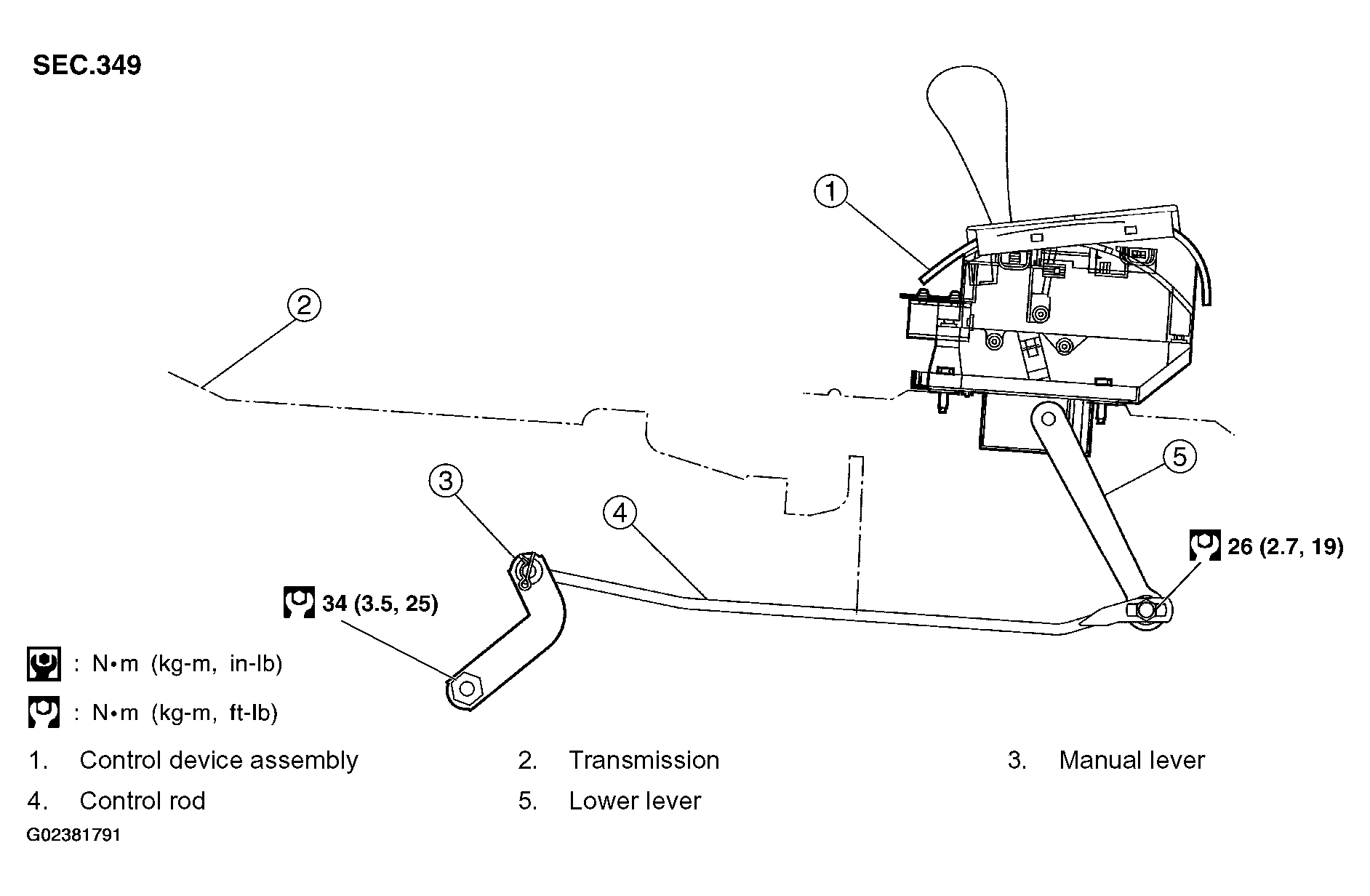 SEC.349

1

2

3

4

5

26 (2.7, 19)

34 (3.5, 25)

: N•m (kg-m, in-lb)

: N•m (kg-m, ft-lb)

1. Control device assembly
2. Transmission
3. Manual lever
4. Control rod
5. Lower lever

G02381791