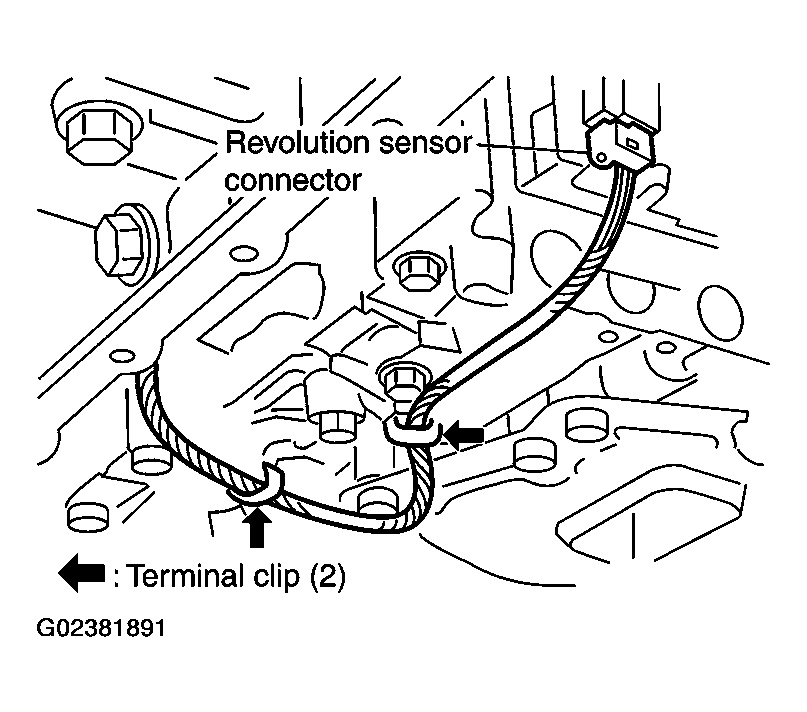 Revolution sensor connector

: Terminal clip (2)

G02381891