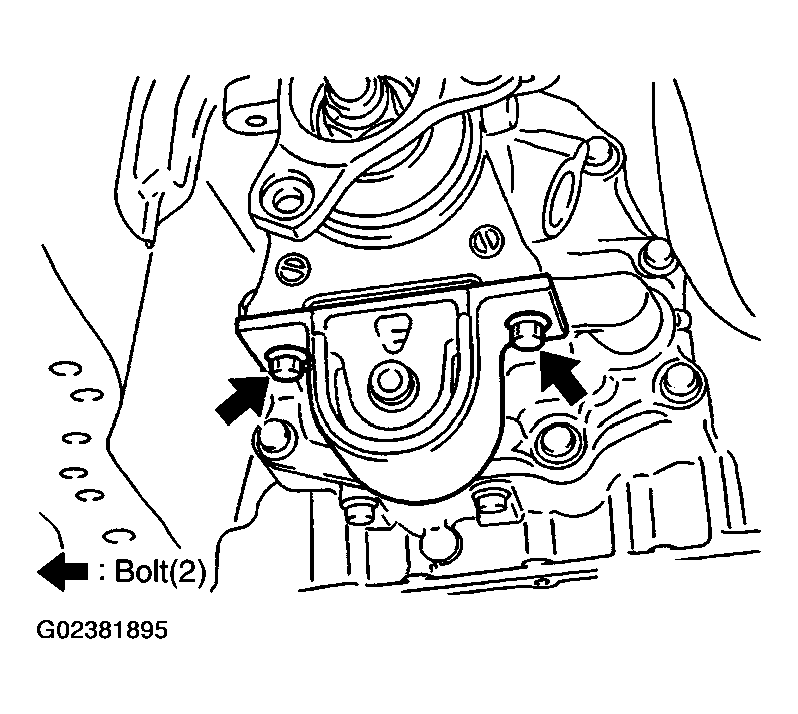 : Bolt(2)

G02381895